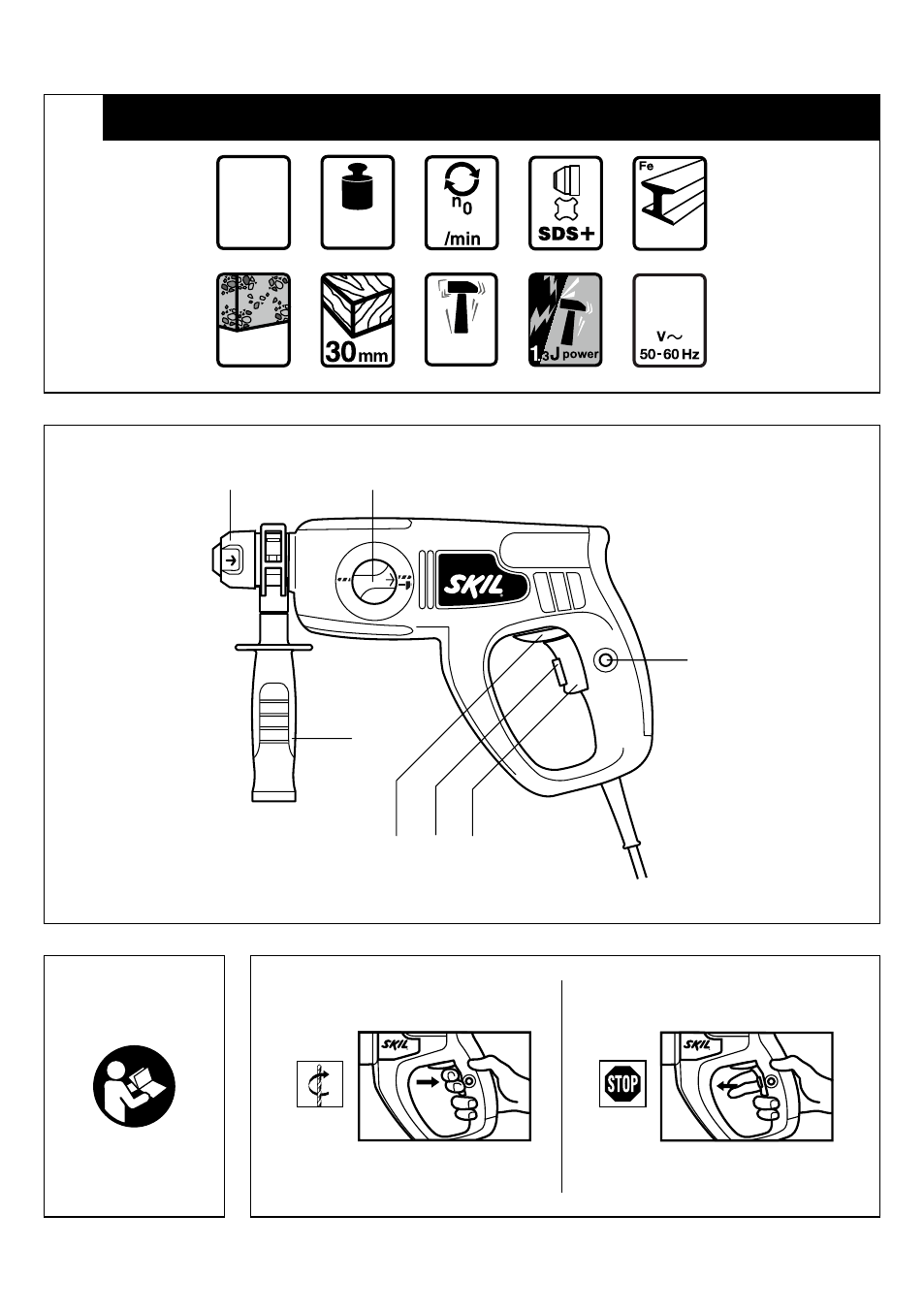 $n_0$
/min
SDS+
Fe
30mm
1,3J power
V~
50-60 Hz
SKIL
SKIL
STOP
SKIL