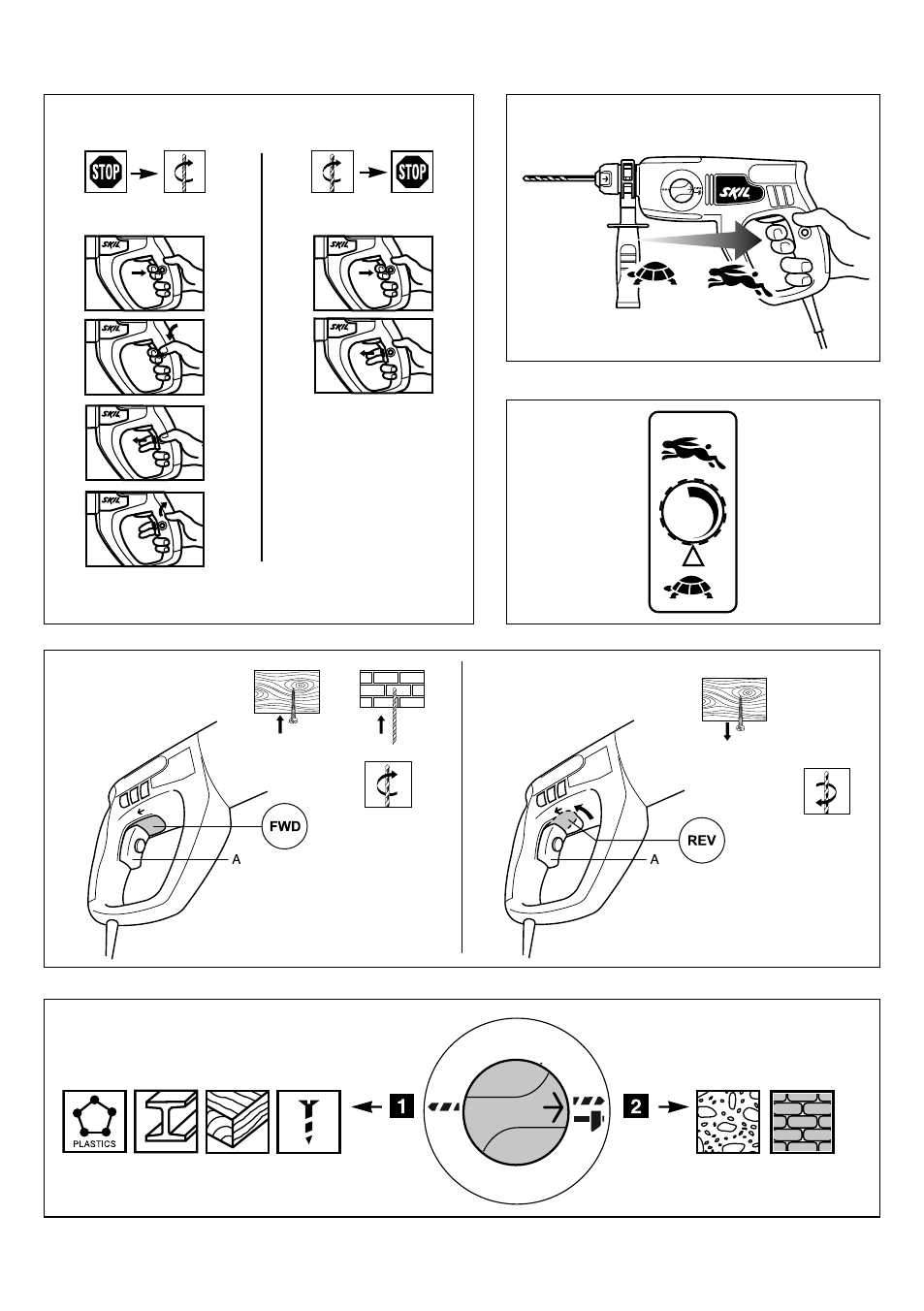 STOP

STOP

SKIL

SKIL

SKIL

SKIL

SKIL

SKIL

SKIL

FWD

A

REV

A

PLASTICS

1

2