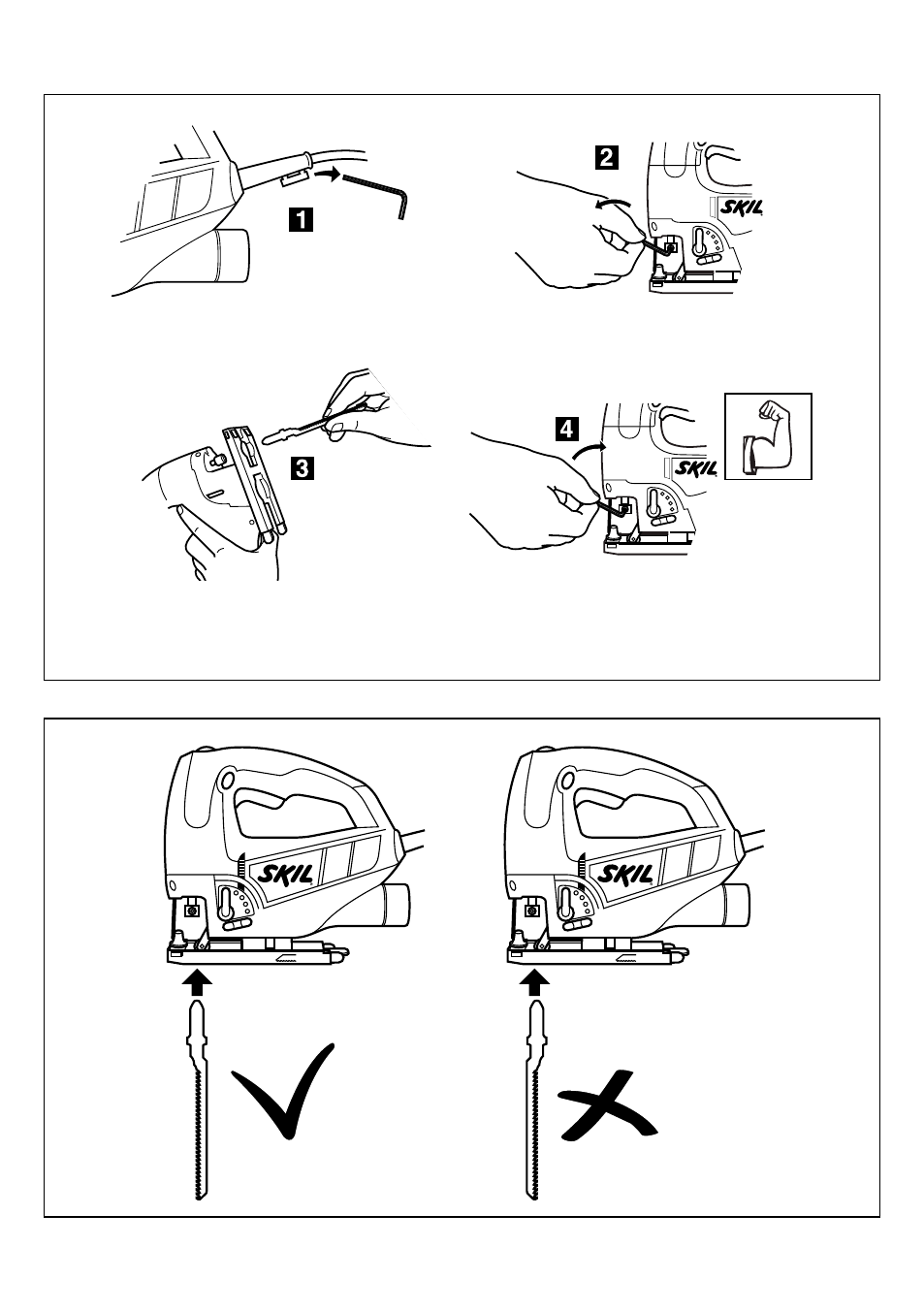 1

2

SKIL

3

4

SKIL

SKIL

SKIL