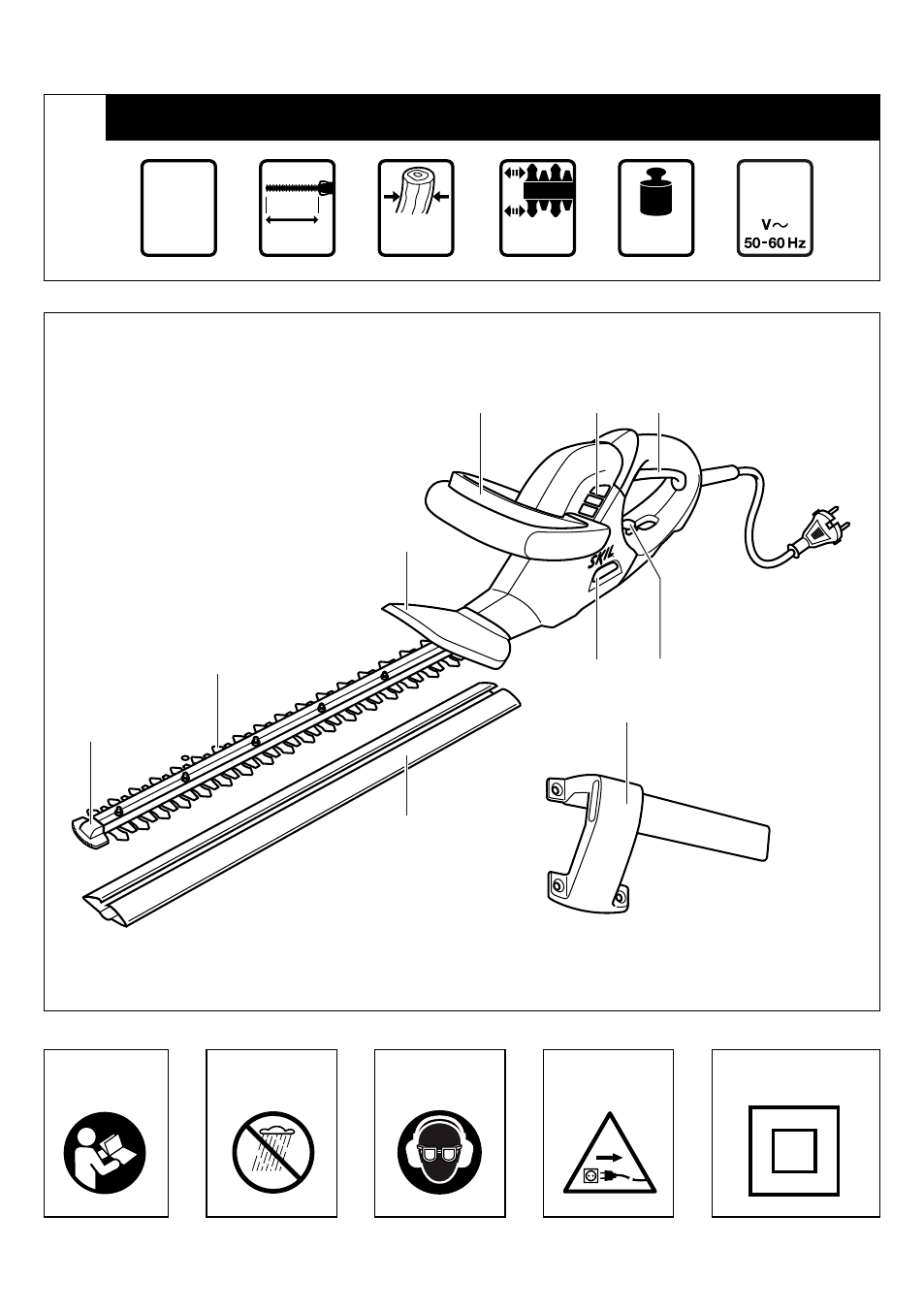 V~
50-60 Hz

SKIL