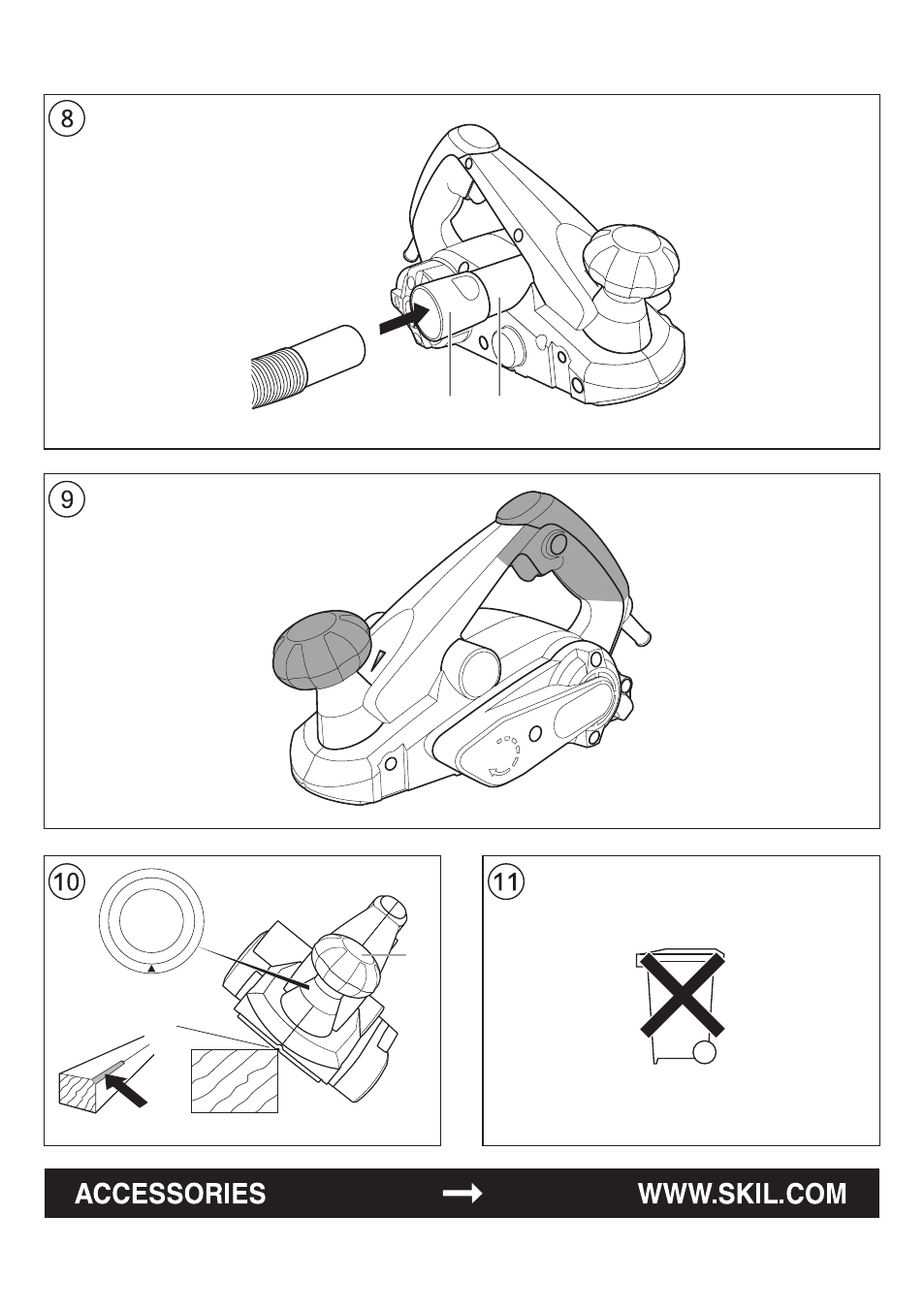 8

9

10

11

ACCESSORIES → WWW.SKIL.COM