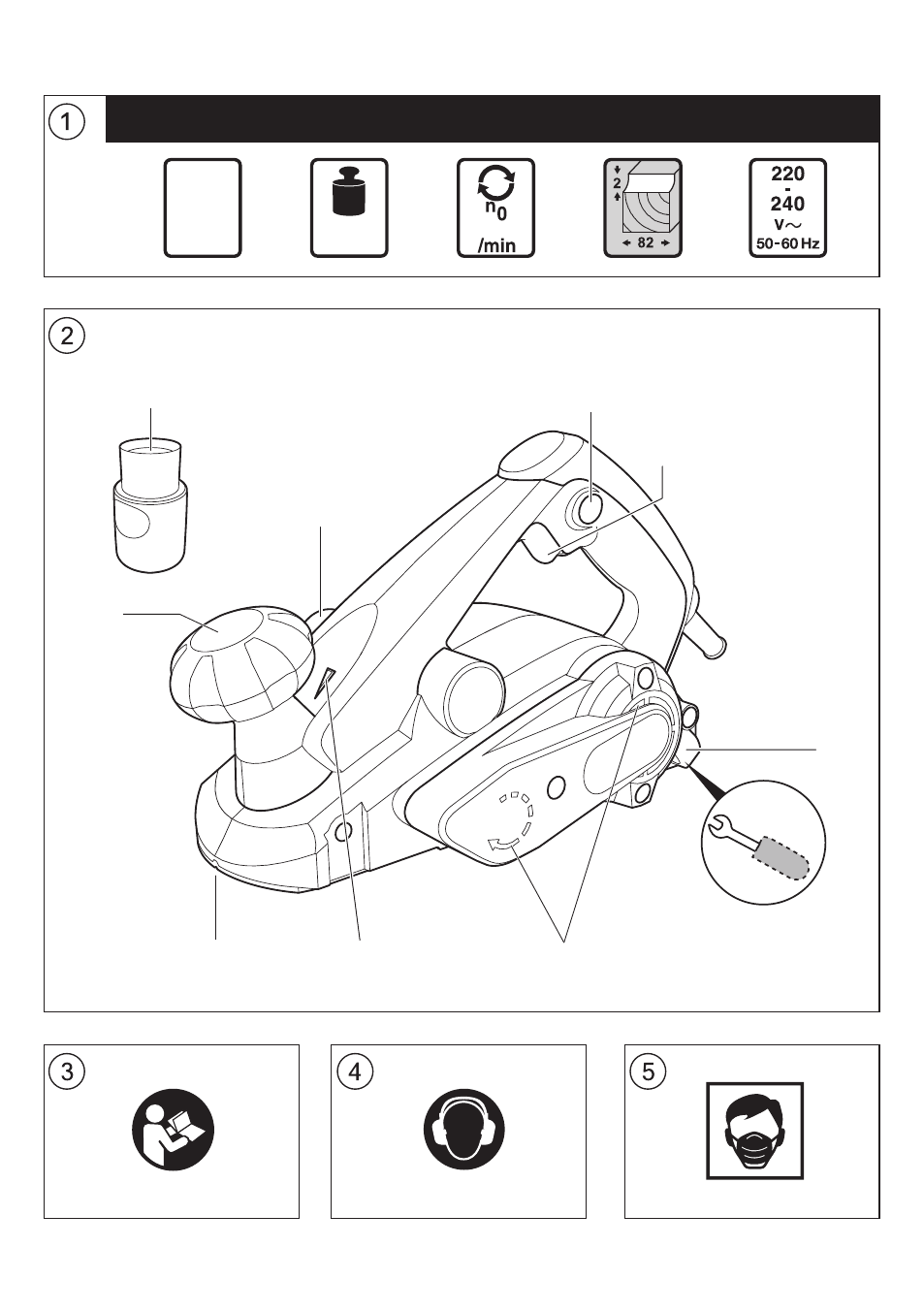 1

$n_0$
/min

2
82

220
-
240
V~
50-60 Hz

2

3

4

5