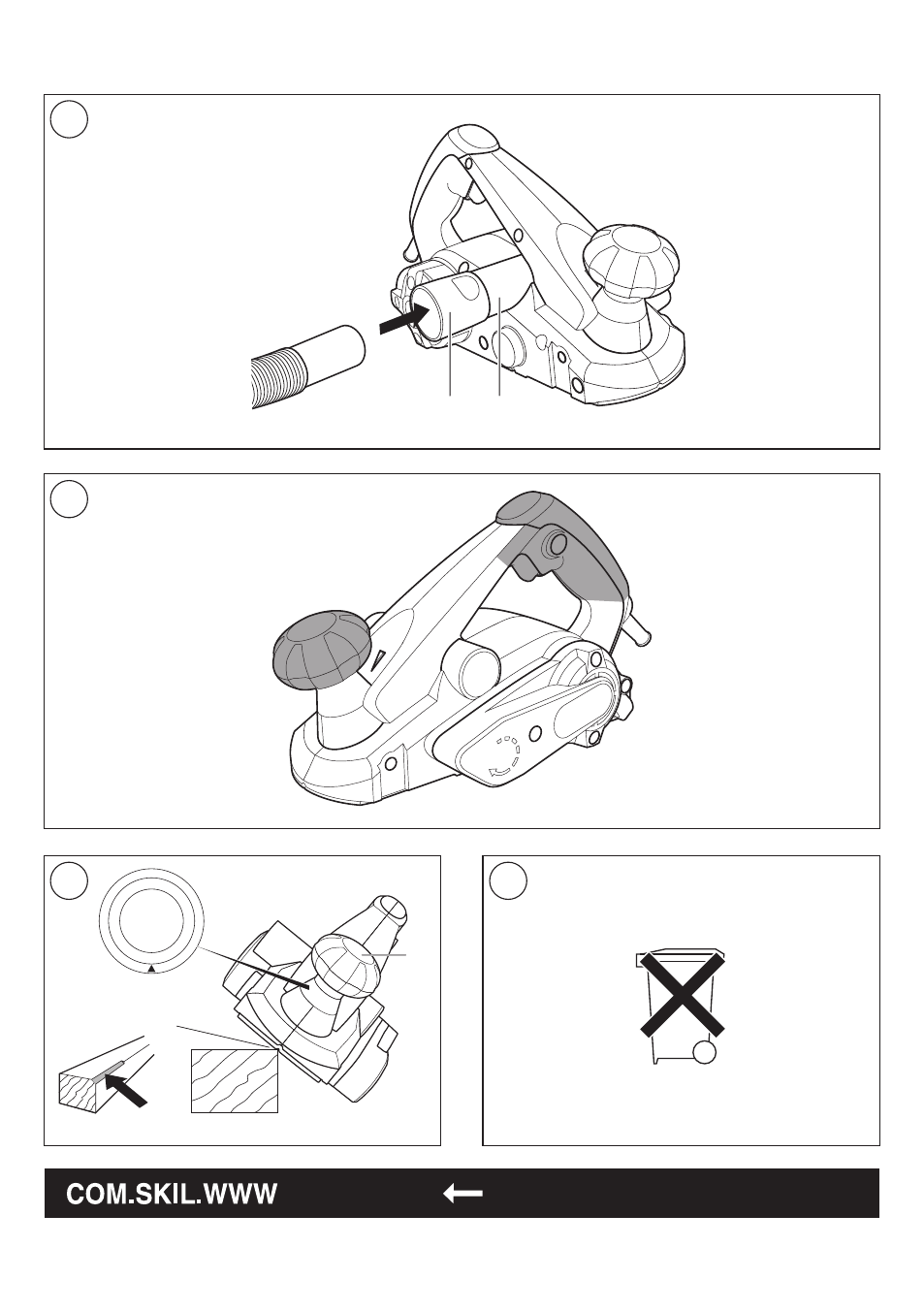 COM.SKIL.WWW