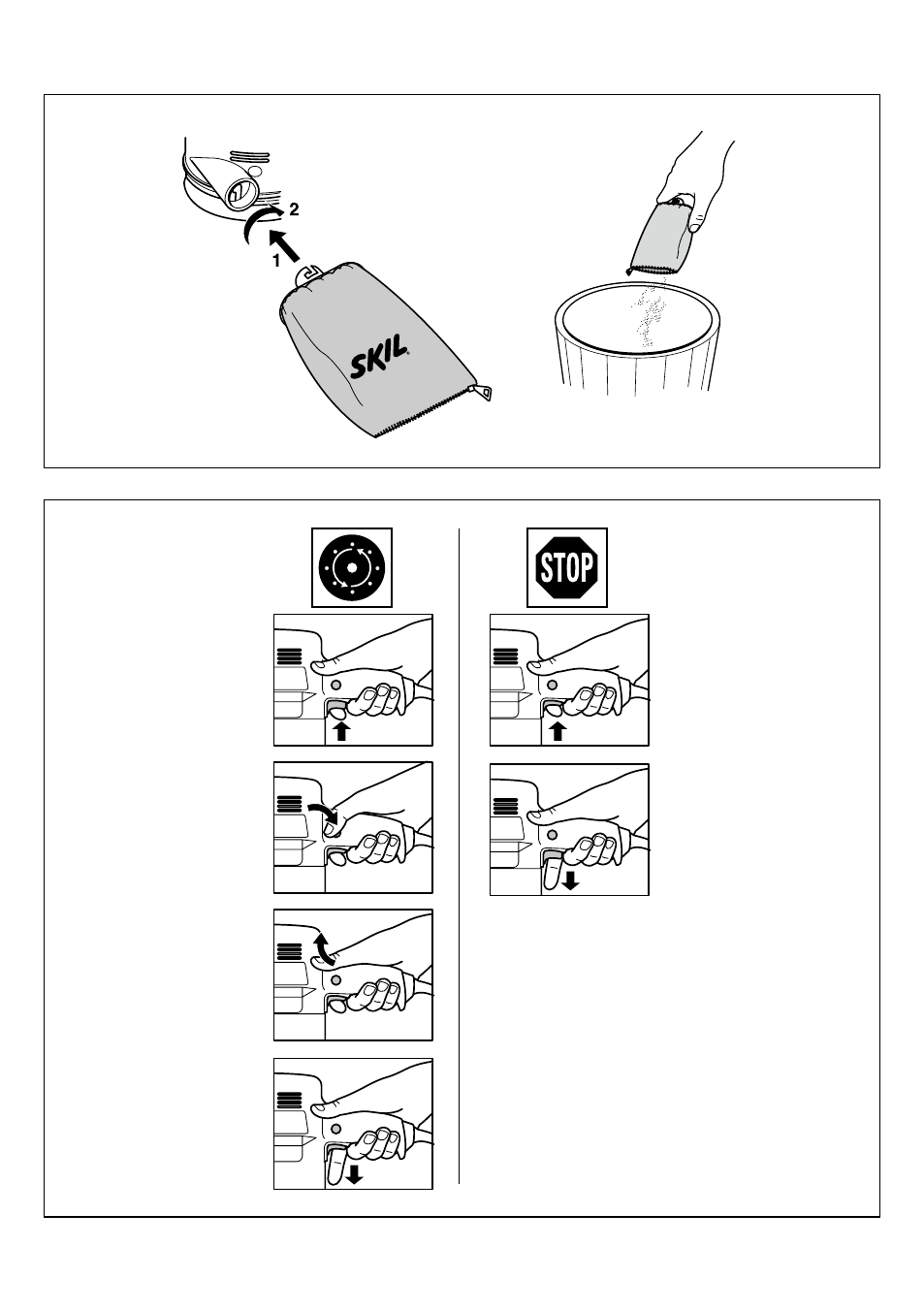 2
1
SKIL
STOP