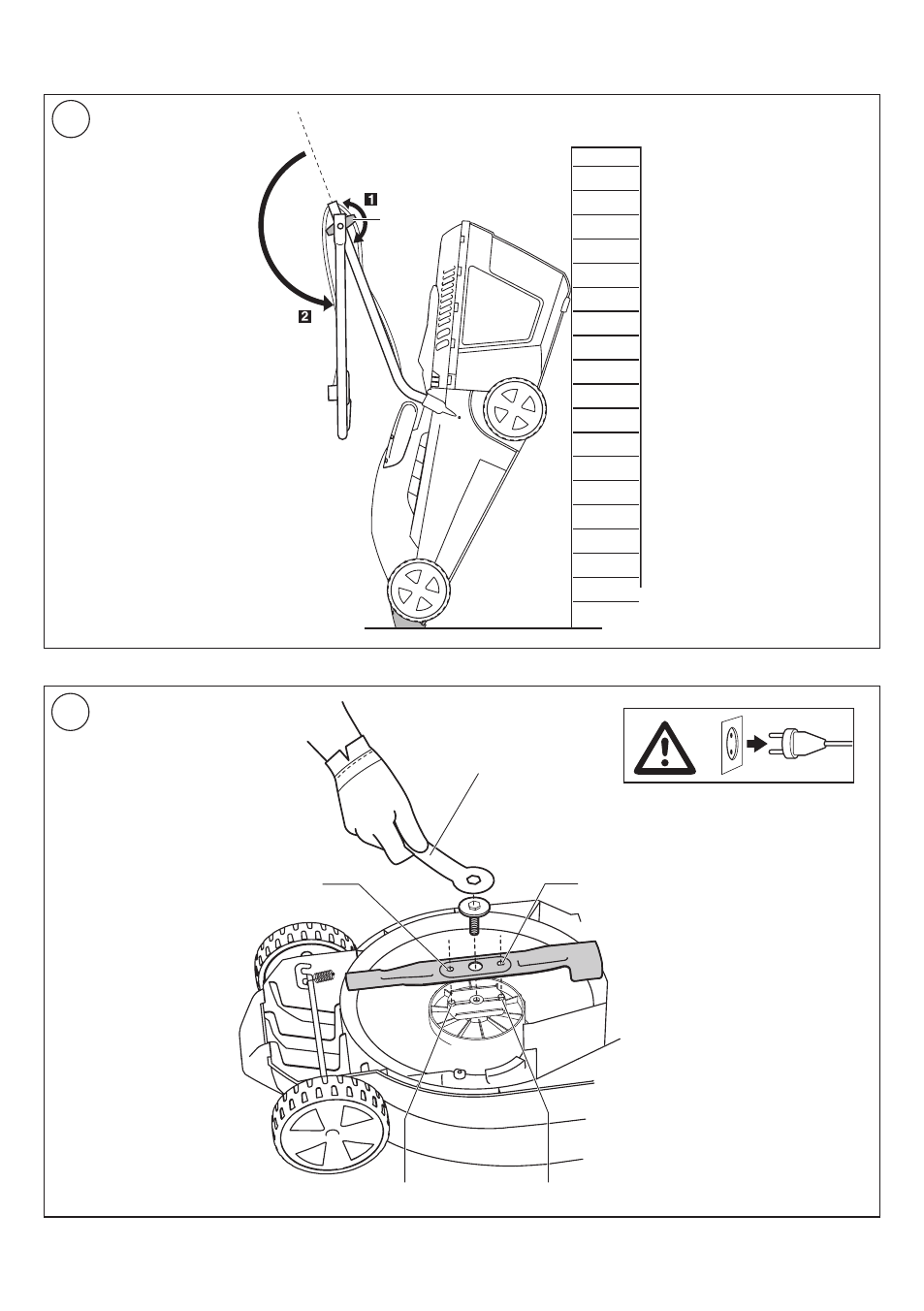 1

2