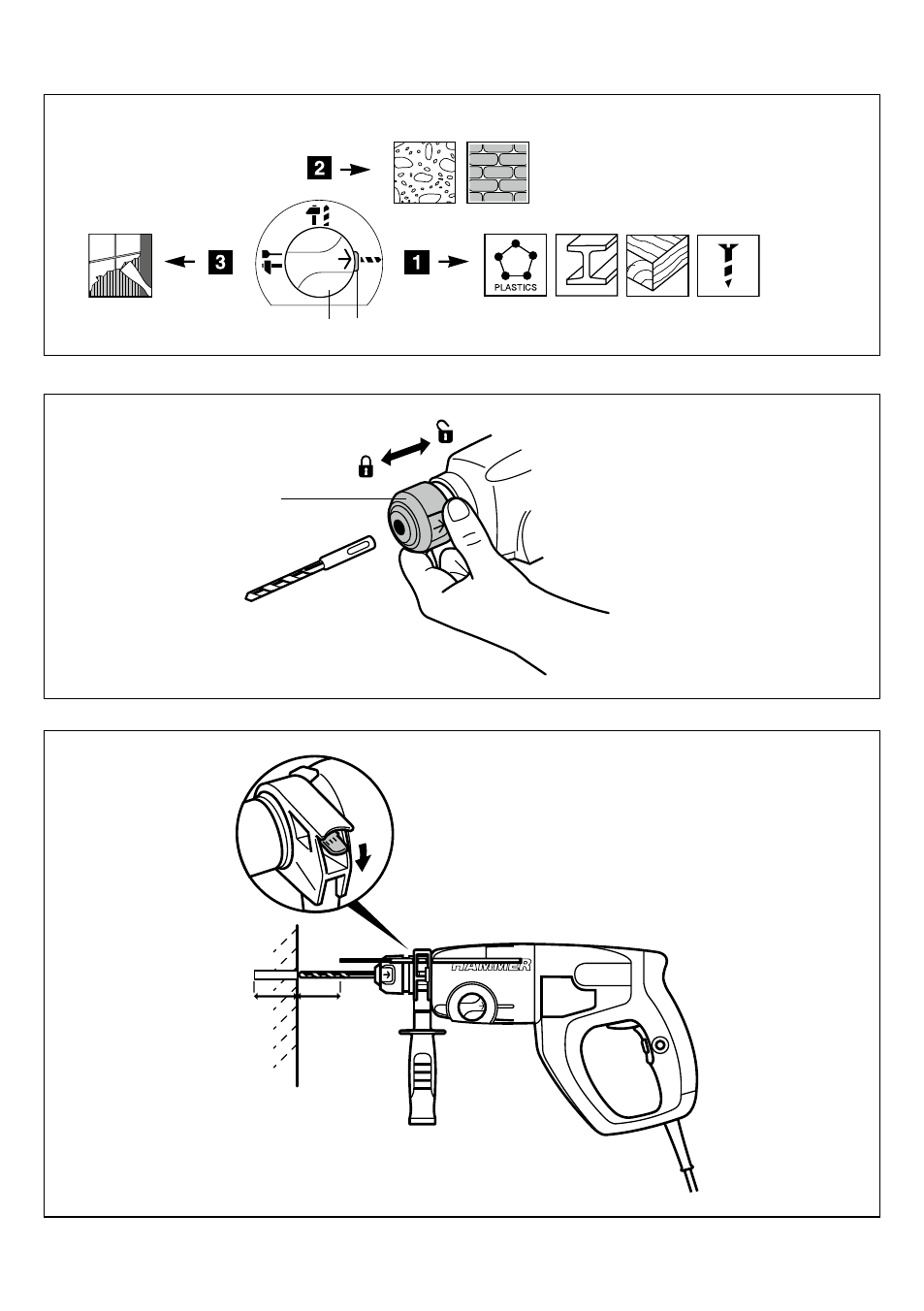 2

3

1

PLASTICS

HAMMER