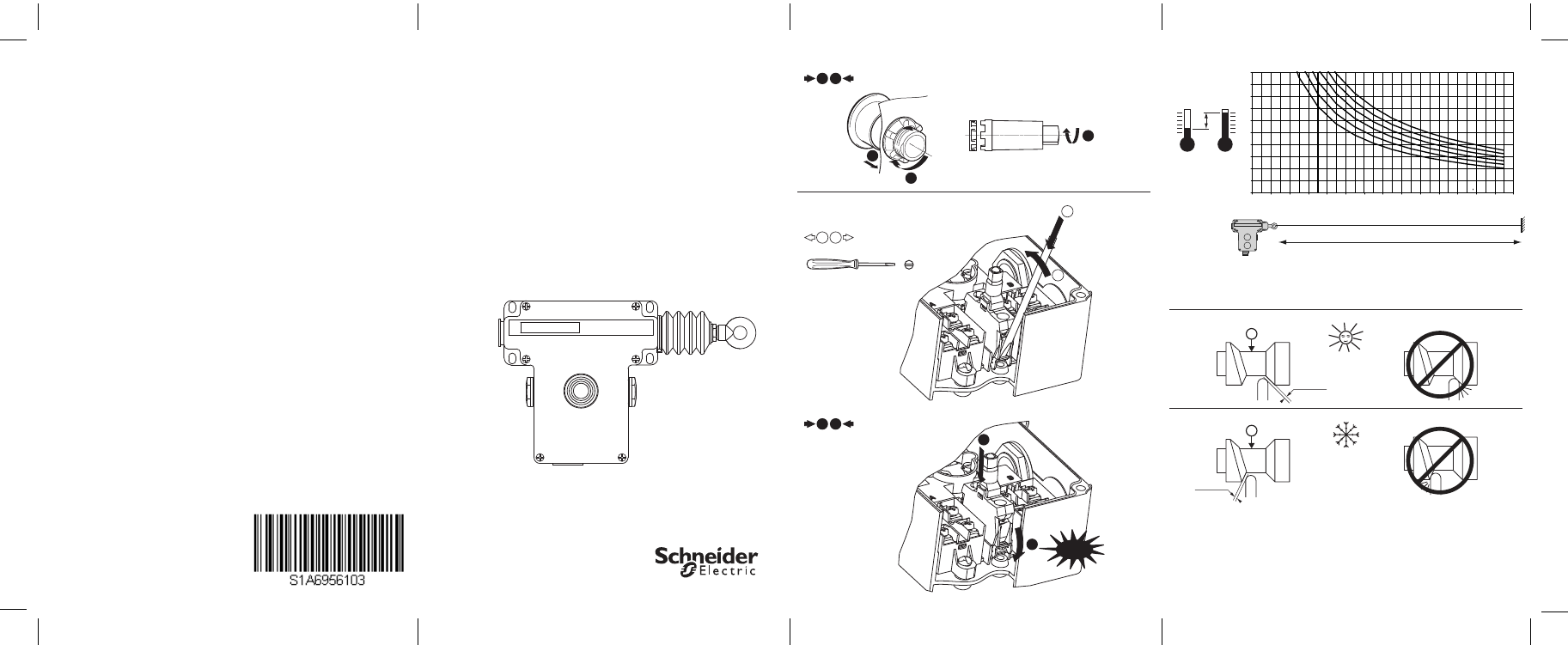 S1A6956103

Schneider
Electric