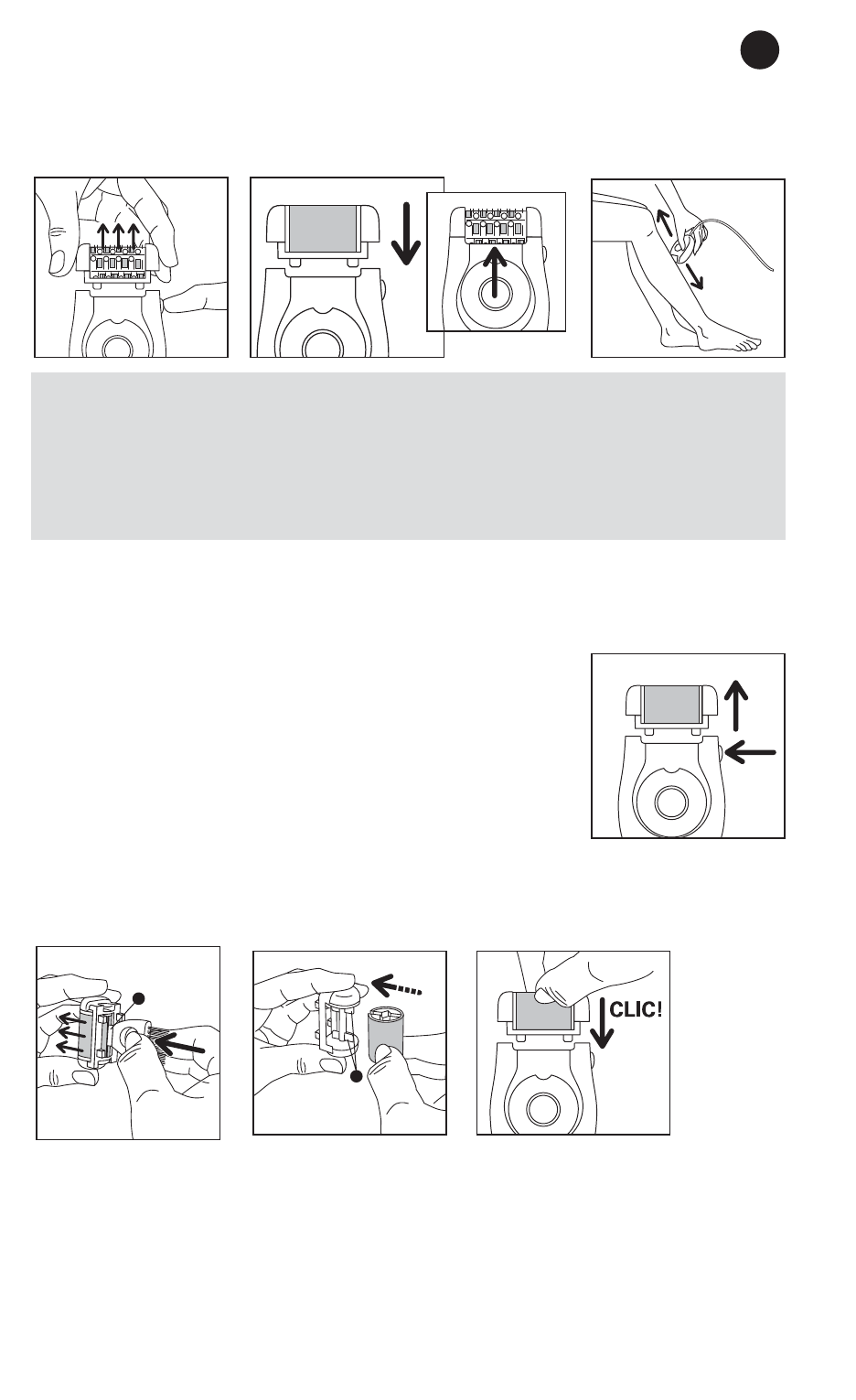 CLIC!