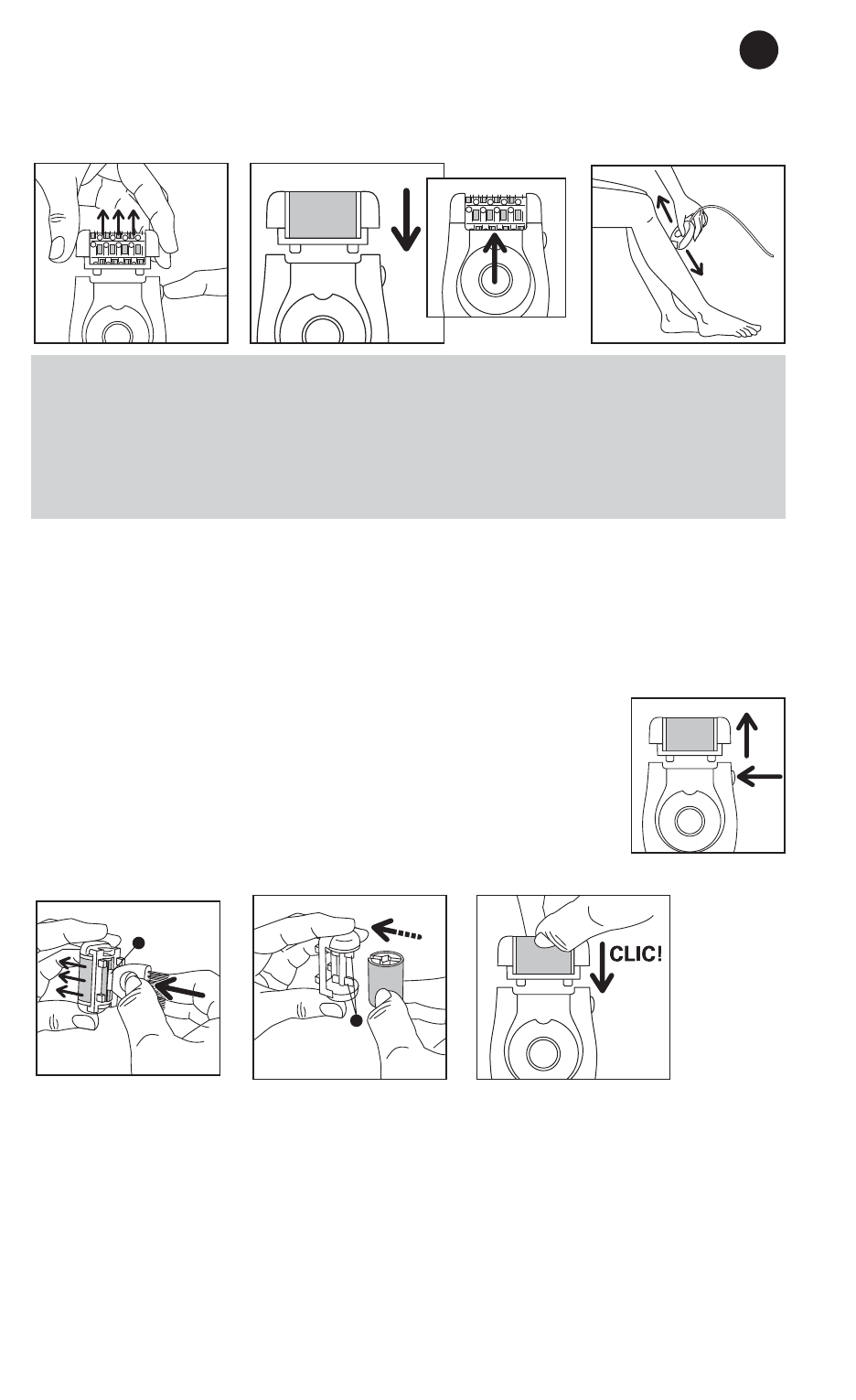 CLIC!