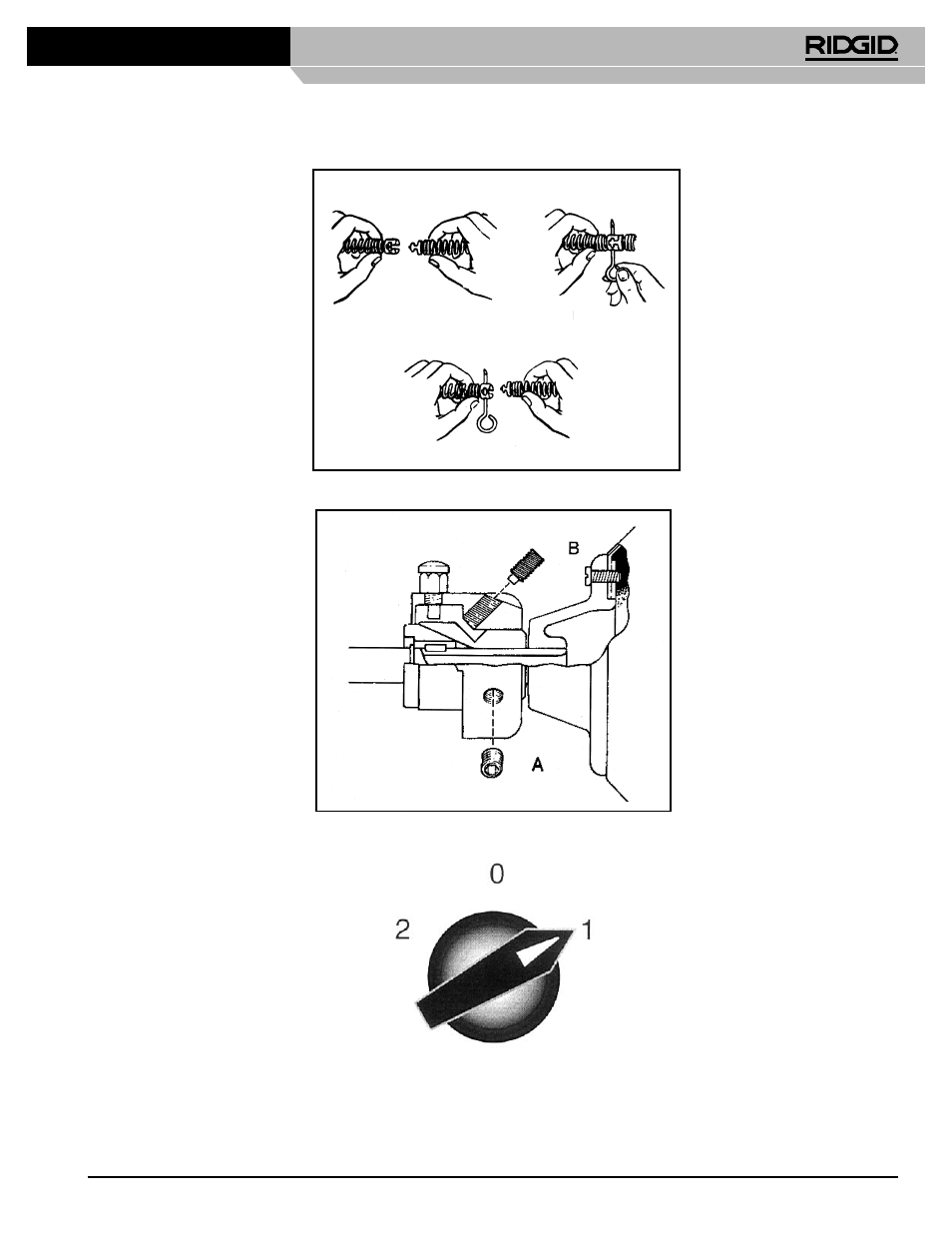 RIDGID

B

A

0

2

1