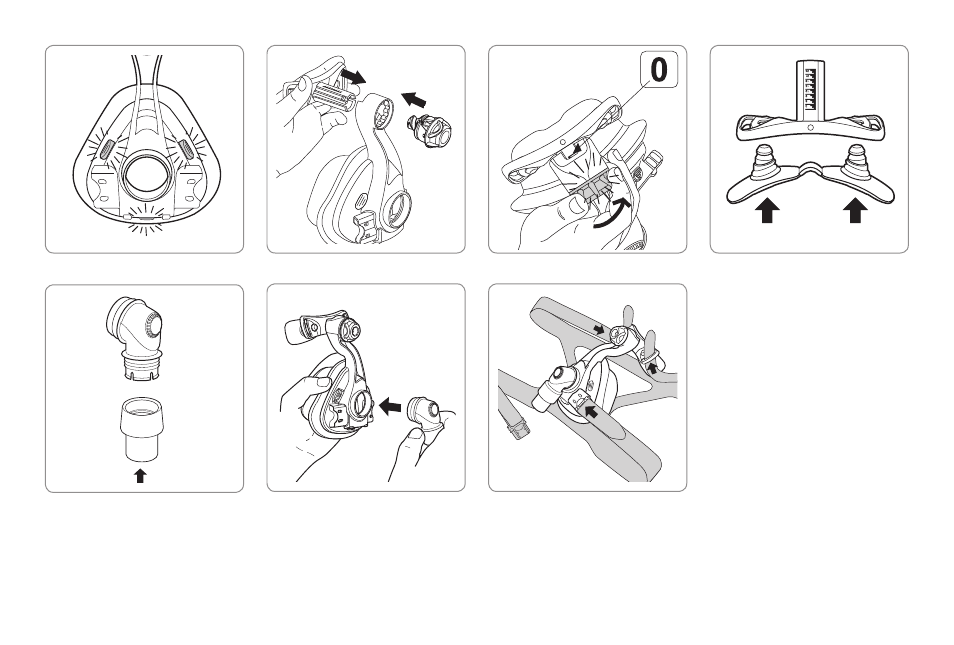 0