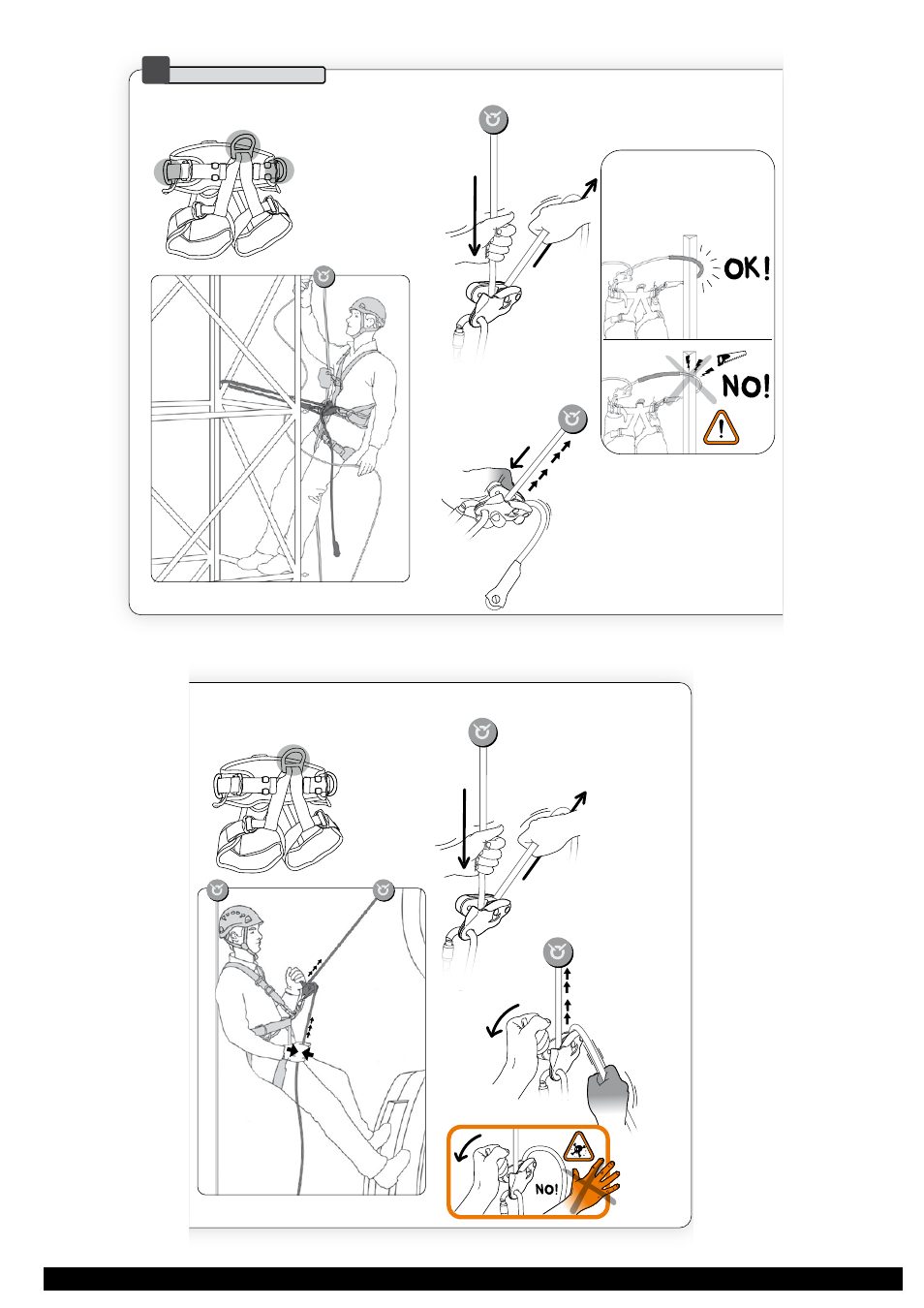 OK!

NO!

NO!