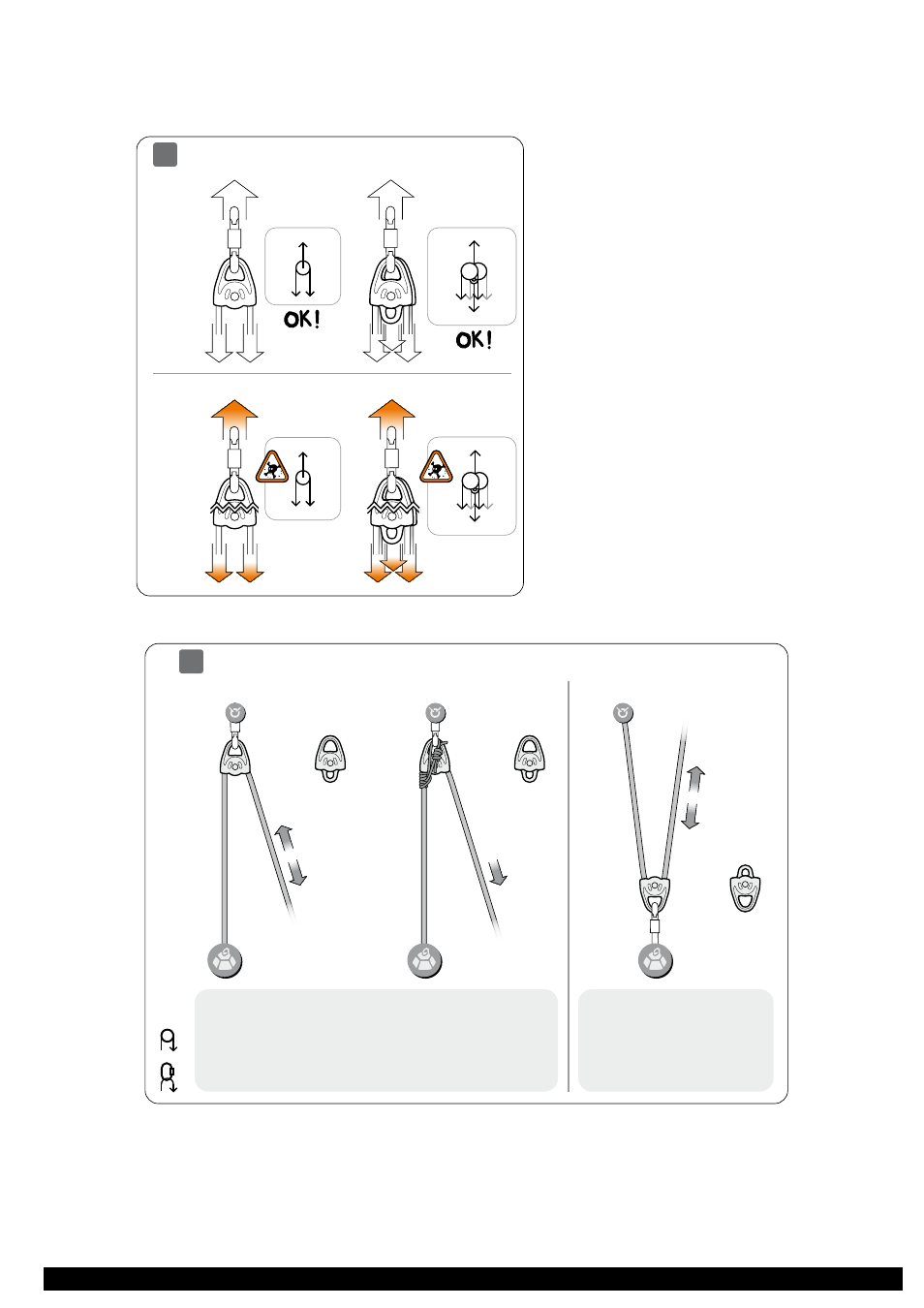 OK!

OK!