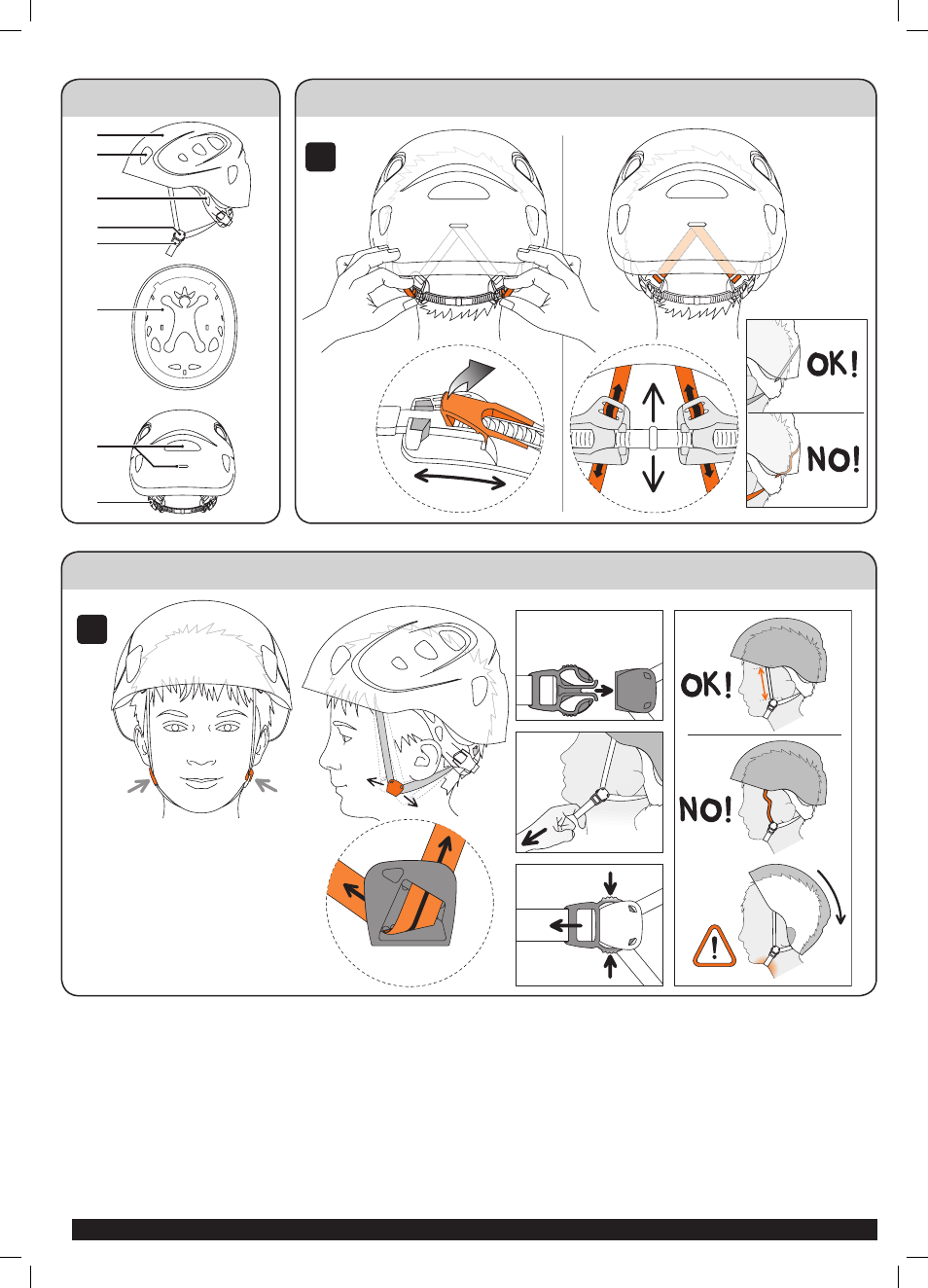 OK!

NO!

OK!

NO!