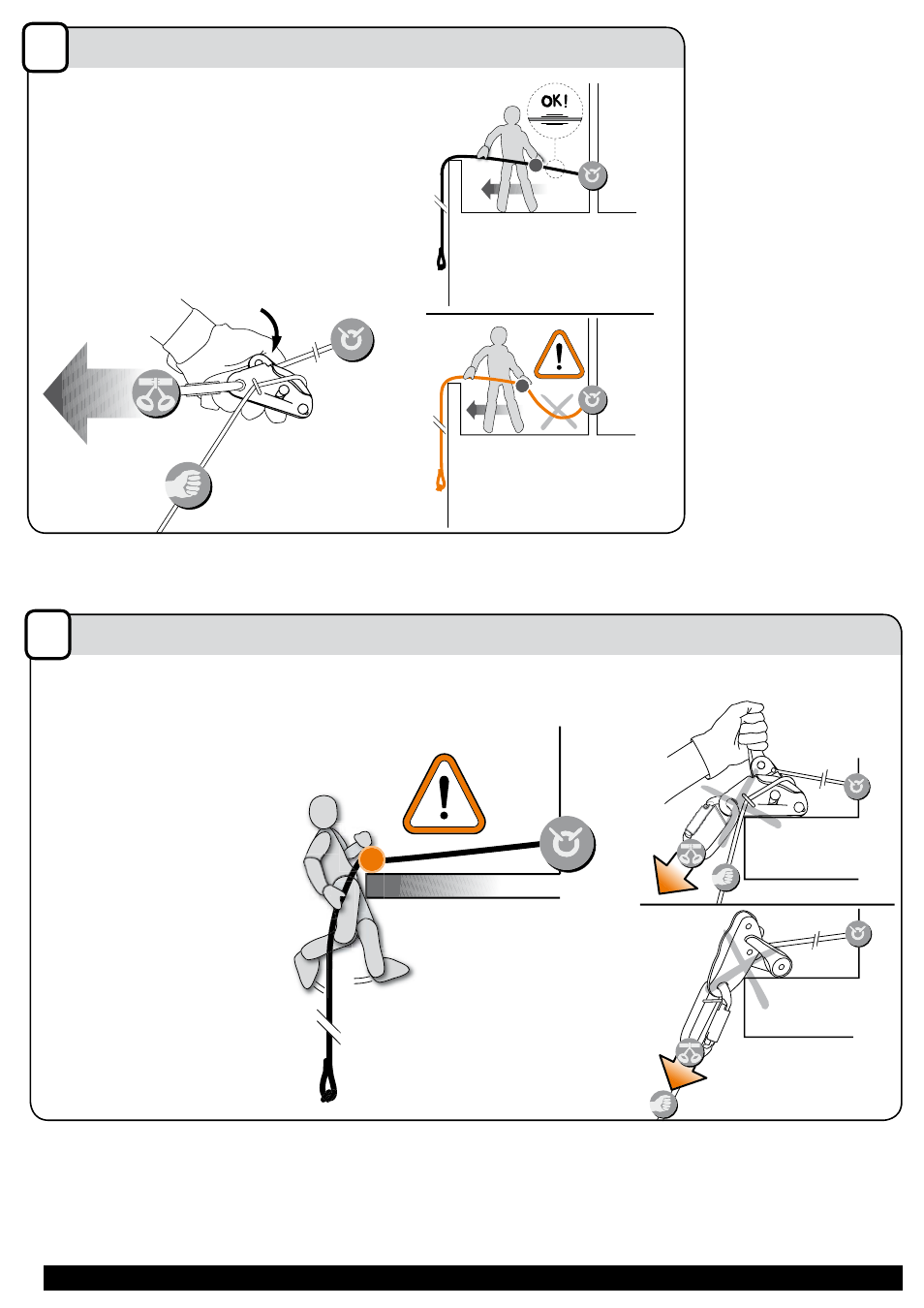 OK!