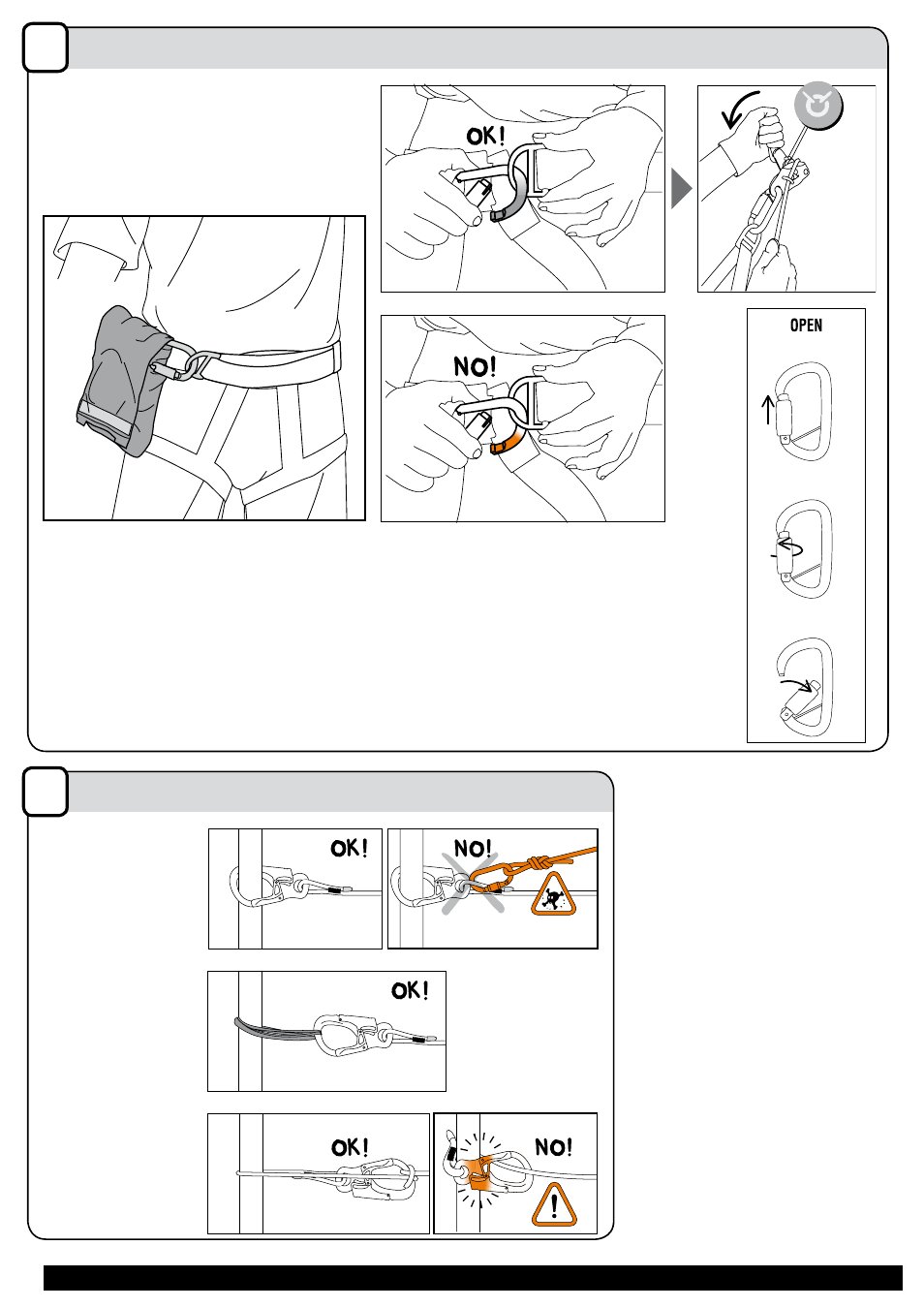 OK!

NO!

OPEN

OK!

NO!

OK!

OK!

NO!