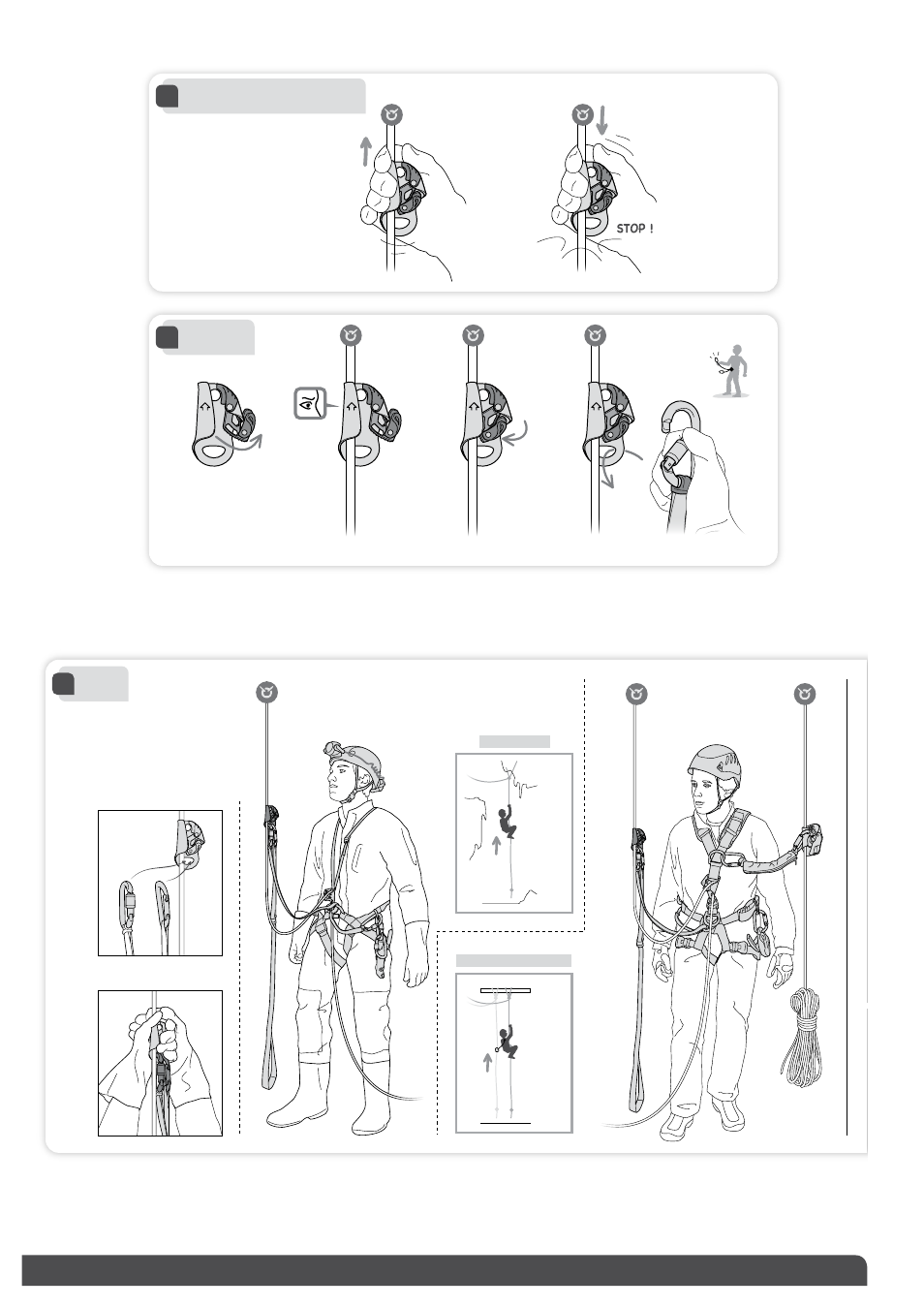 STOP !