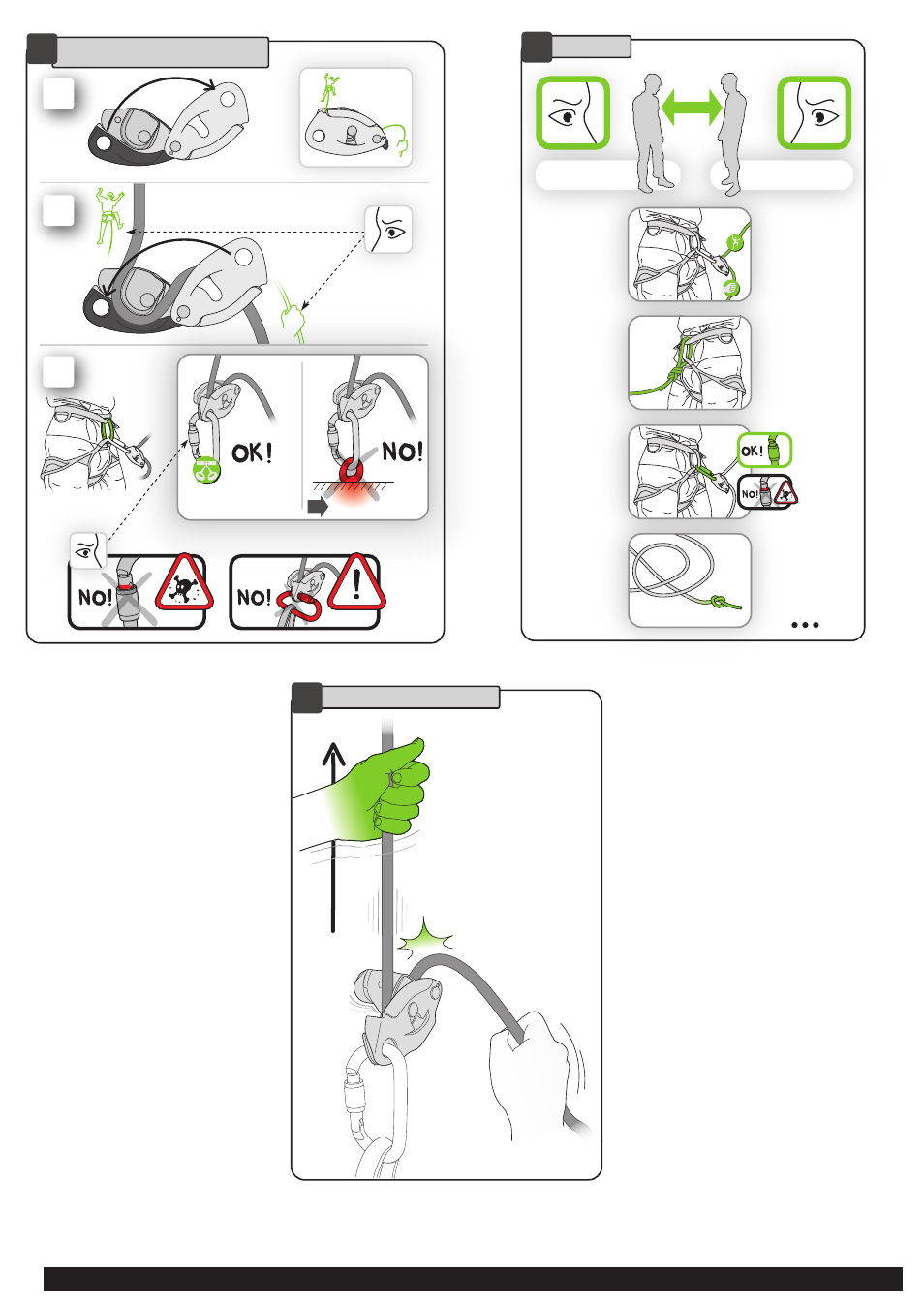 OK!

NO!

NO!

NO!

OK!

NO!

...