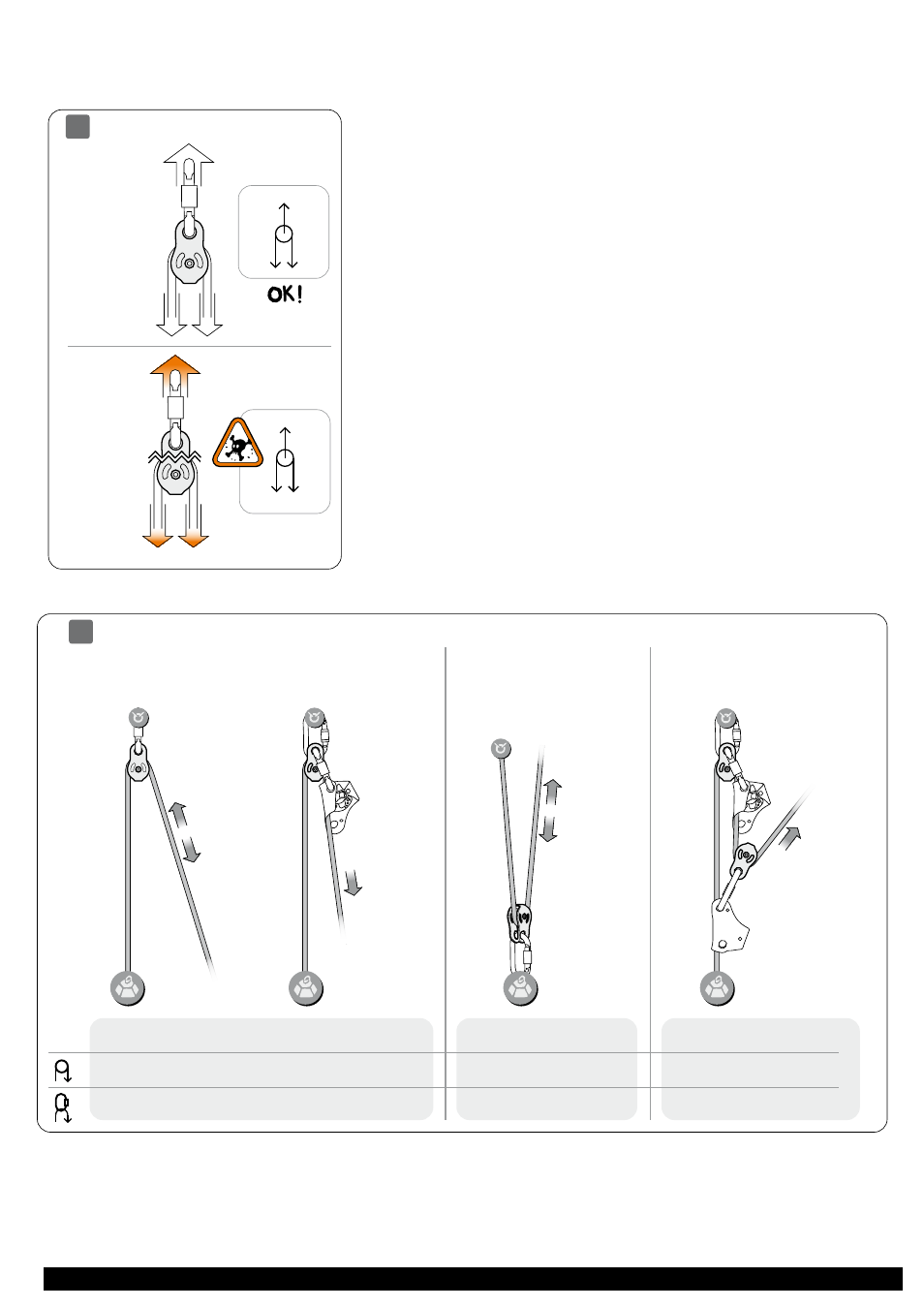 OK!