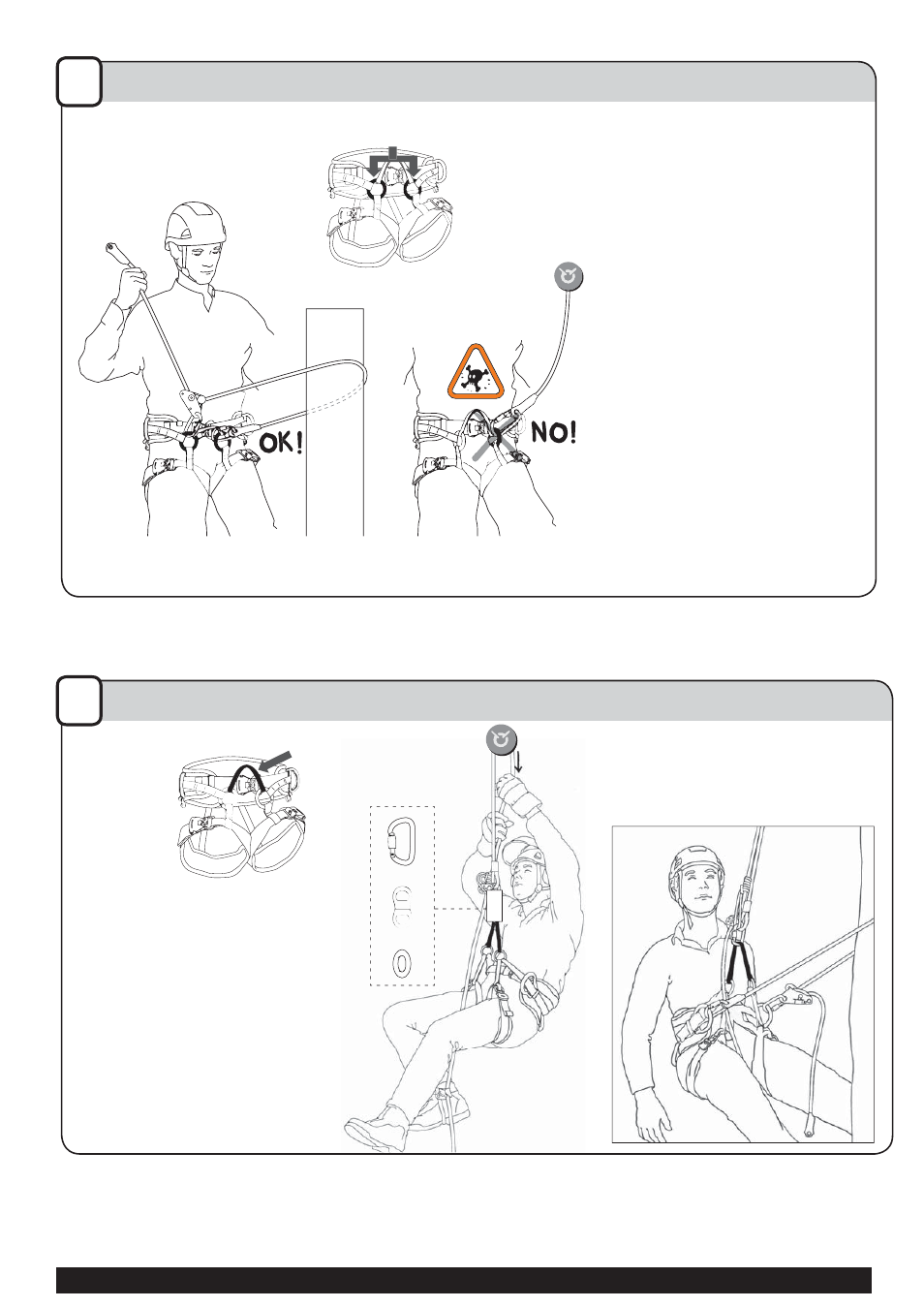 OK!

NO!