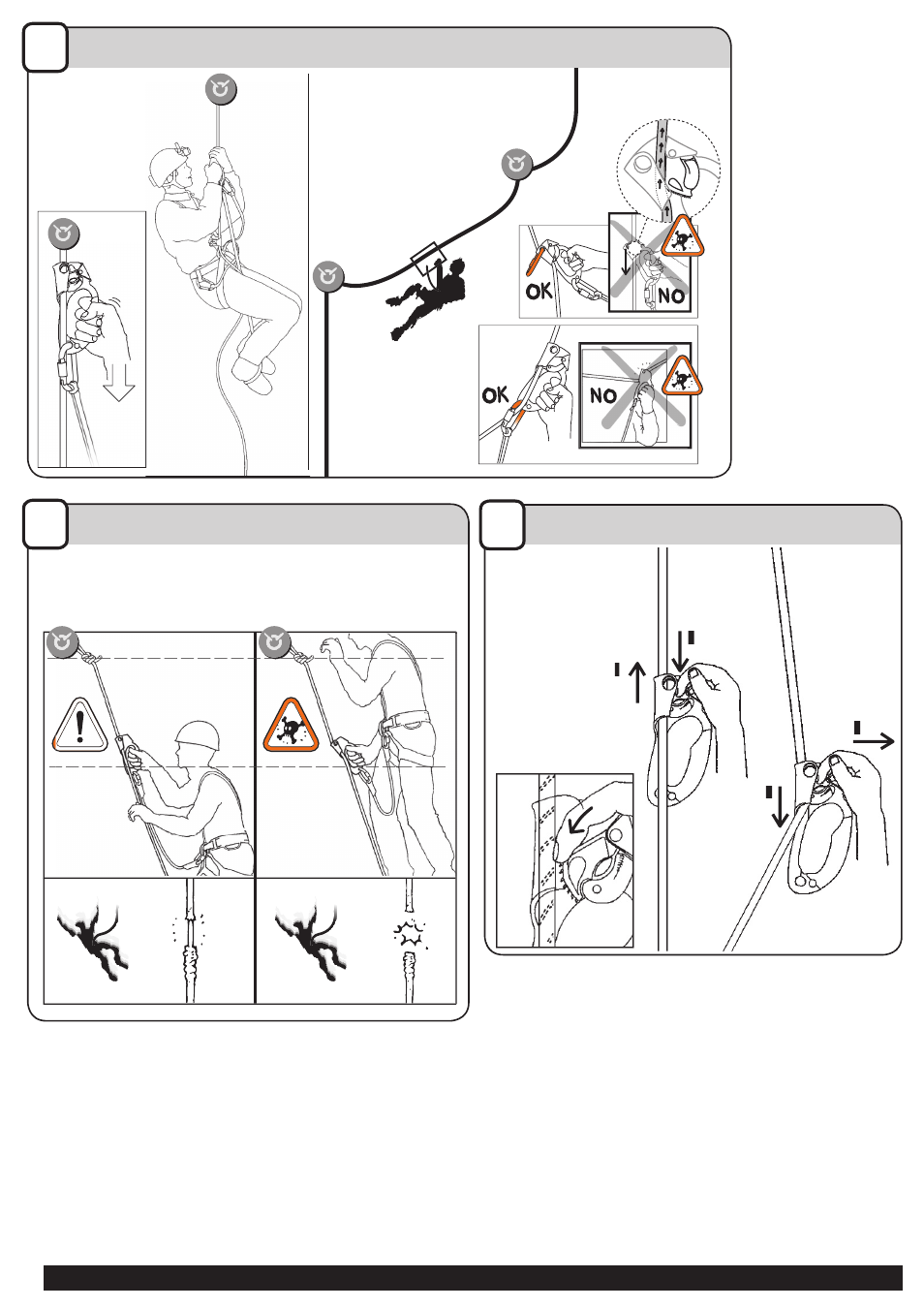 OK
NO
OK
NO