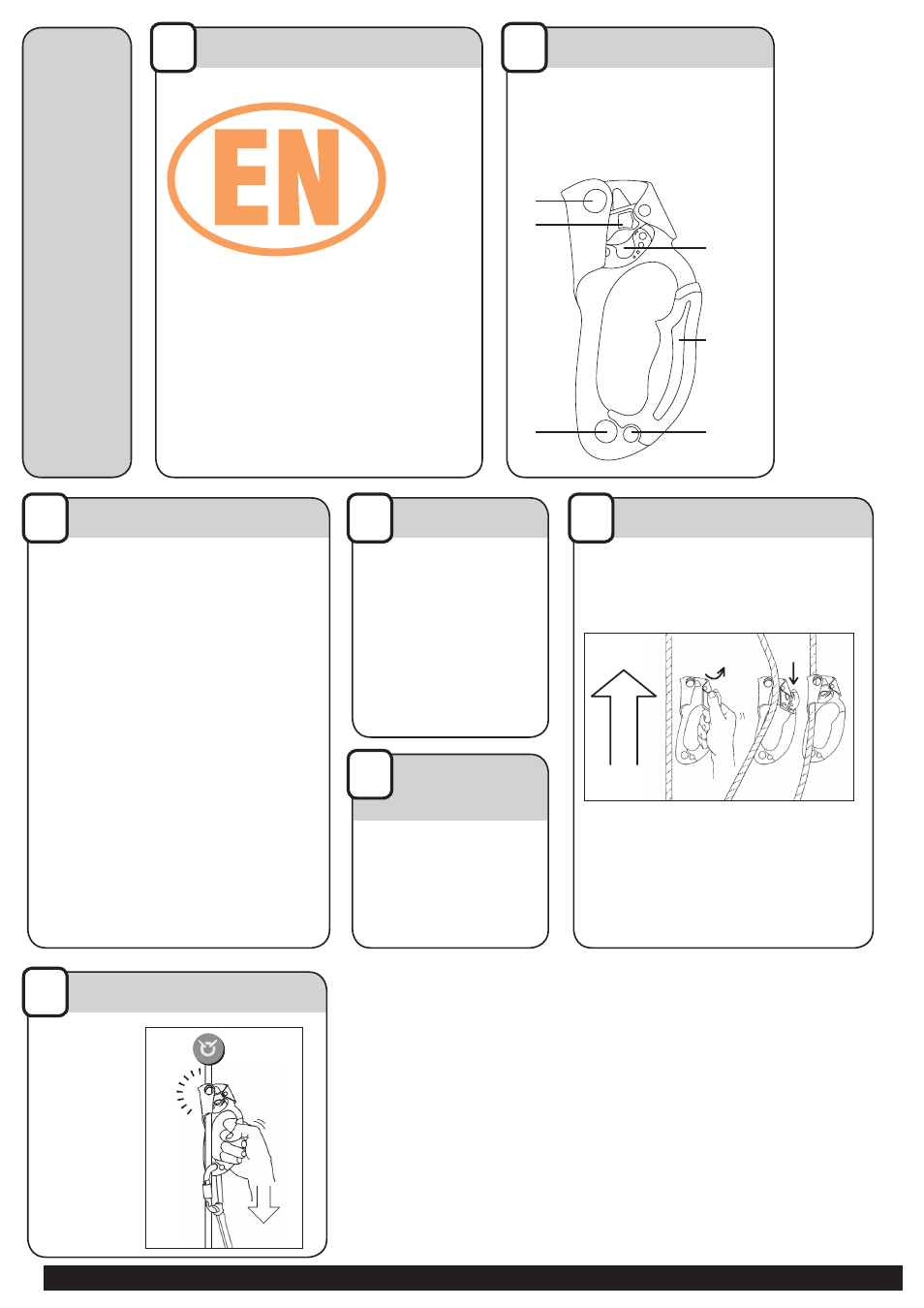 EN