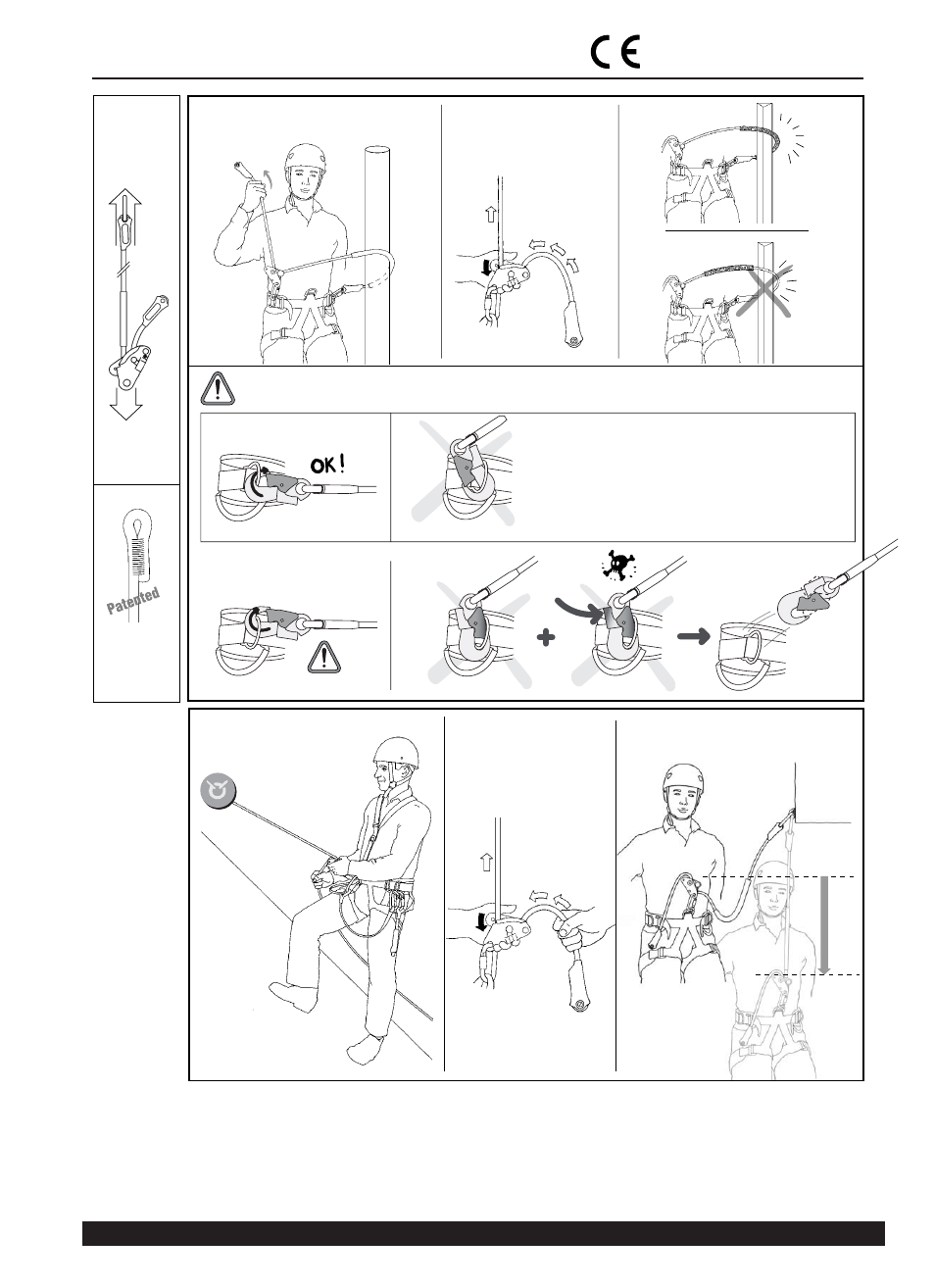 CE

OK!

Patented