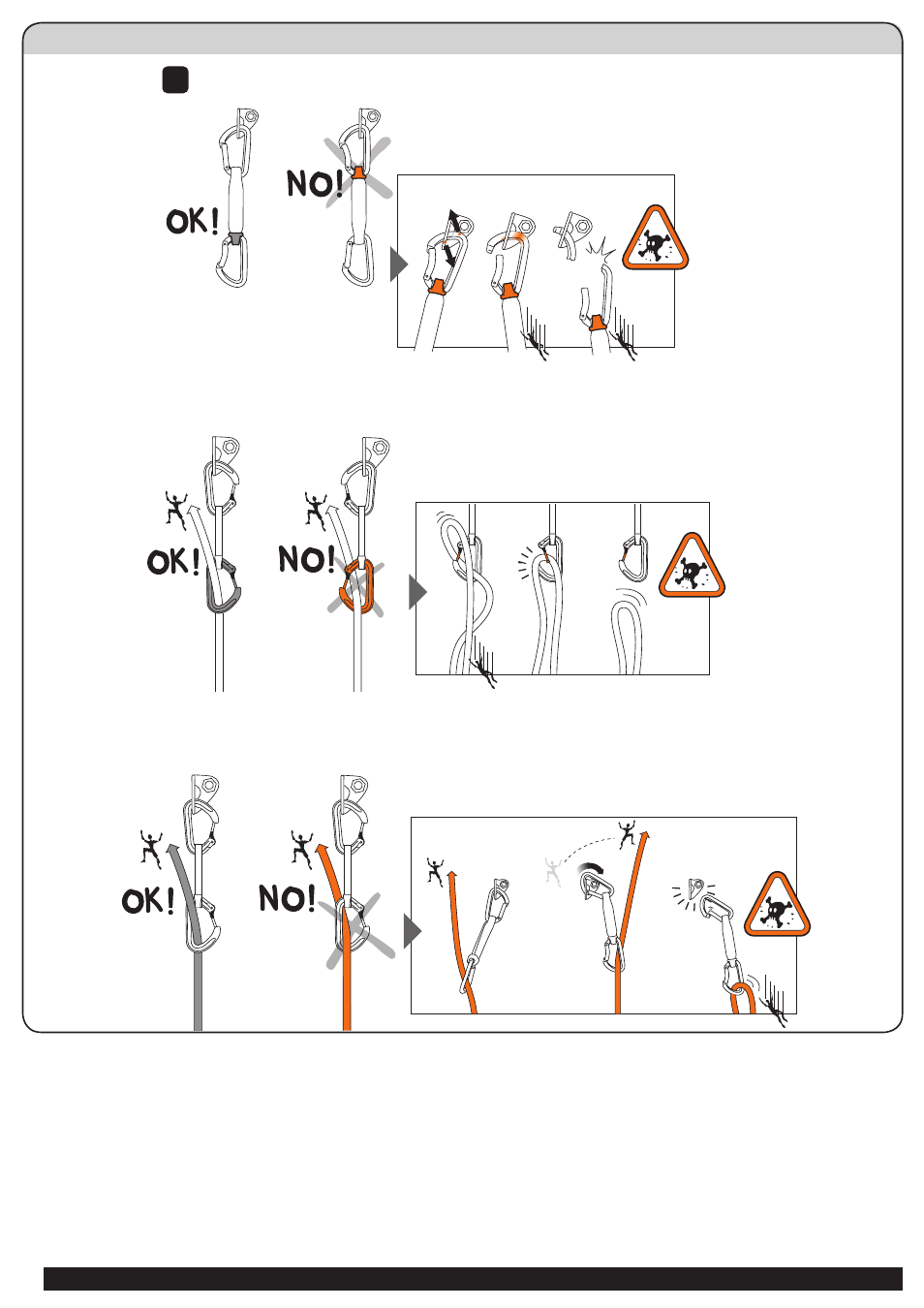 OK!

NO!

OK!

NO!

OK!

NO!