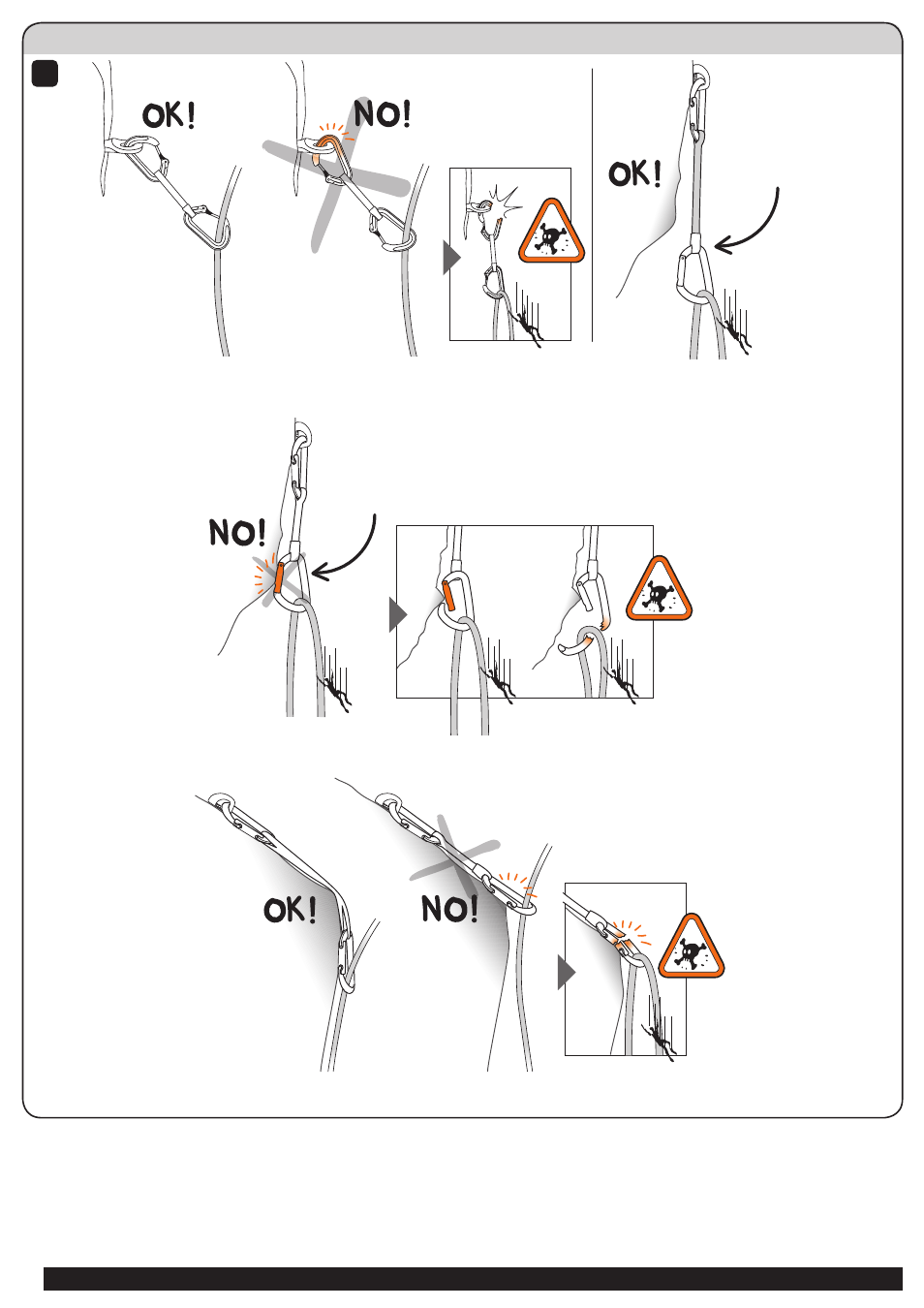 OK!

NO!

OK!

NO!

OK!

NO!