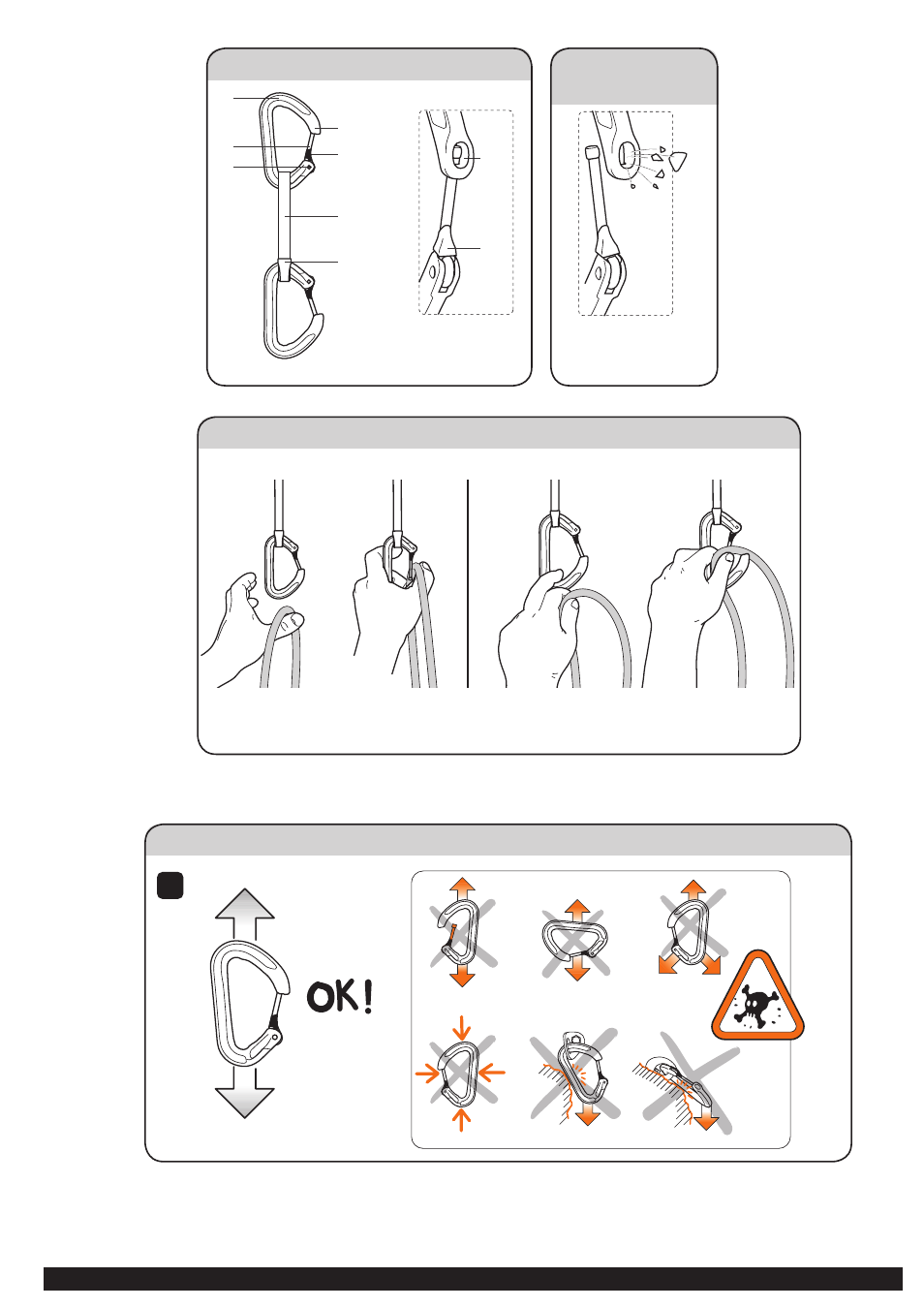 OK!