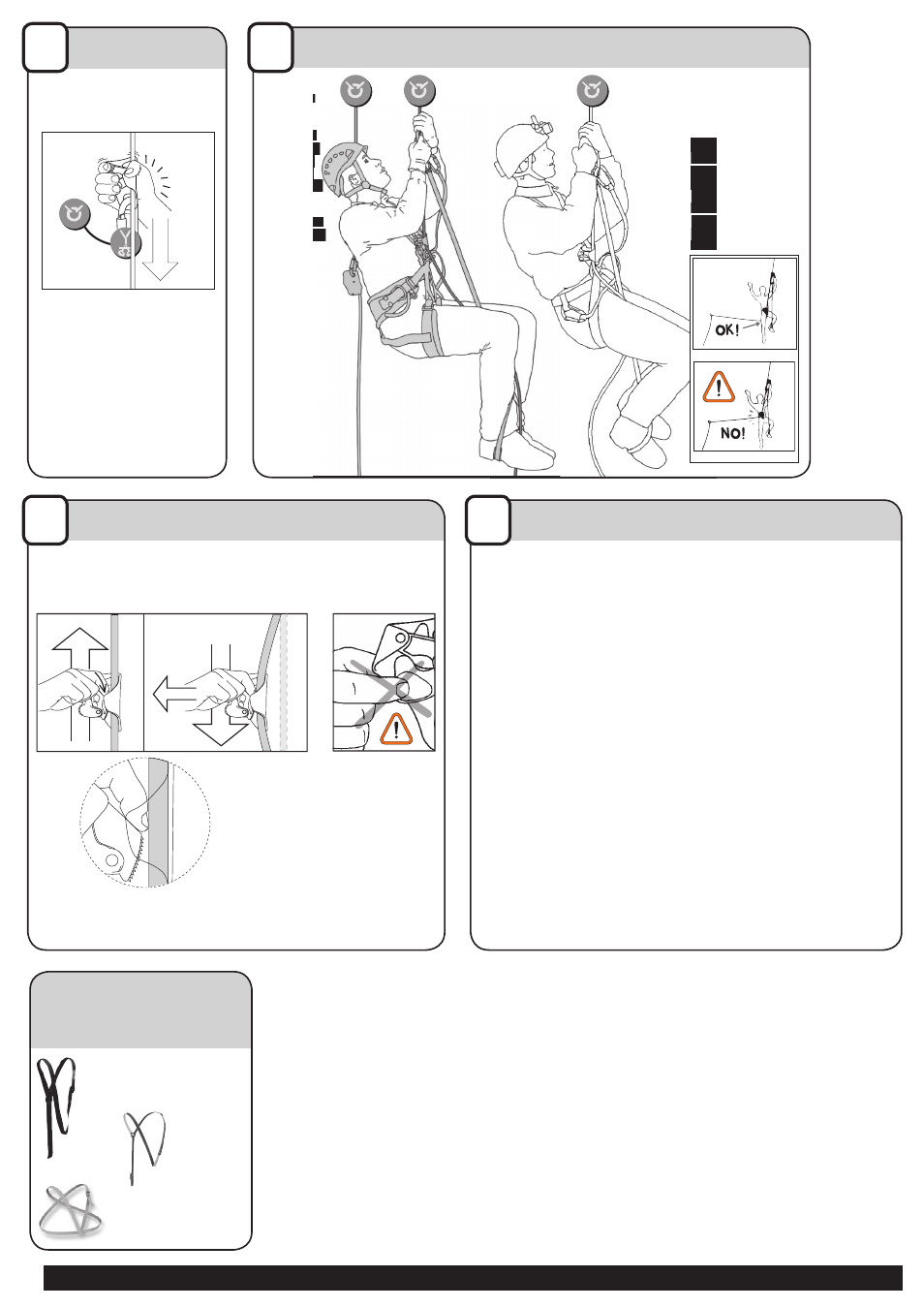 OK!

NO!