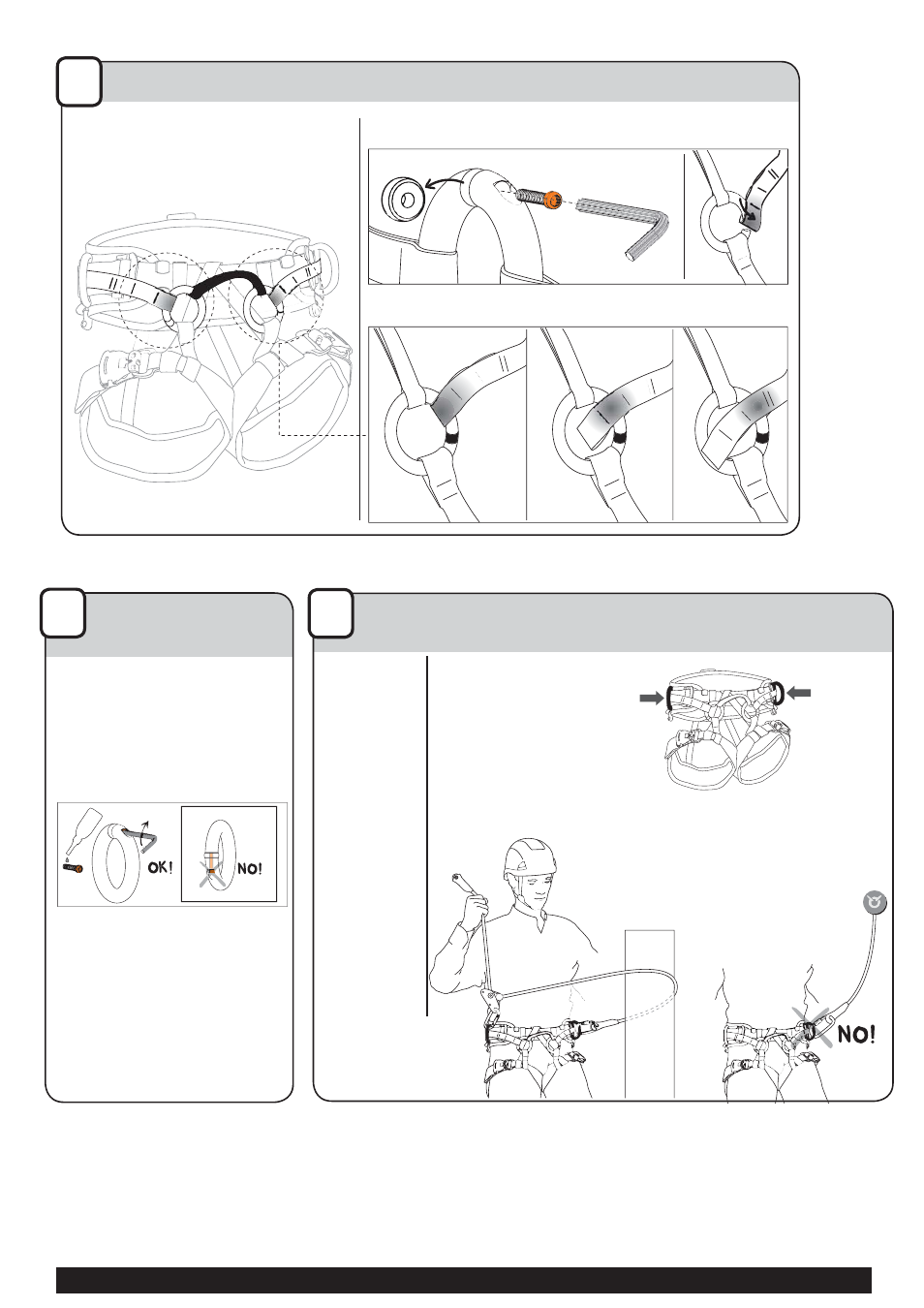 OK!

NO!

NO!