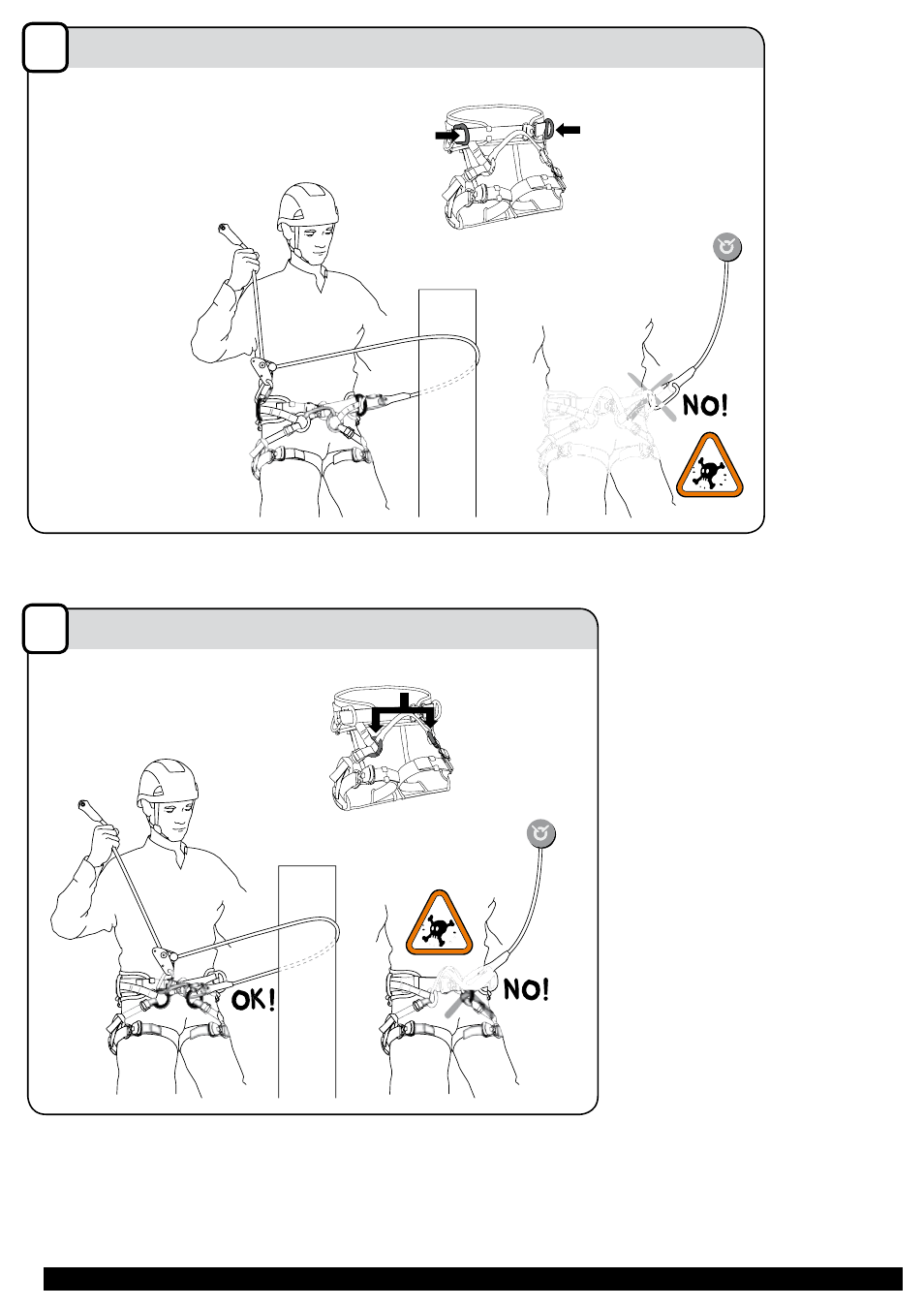 NO!

OK!

NO!