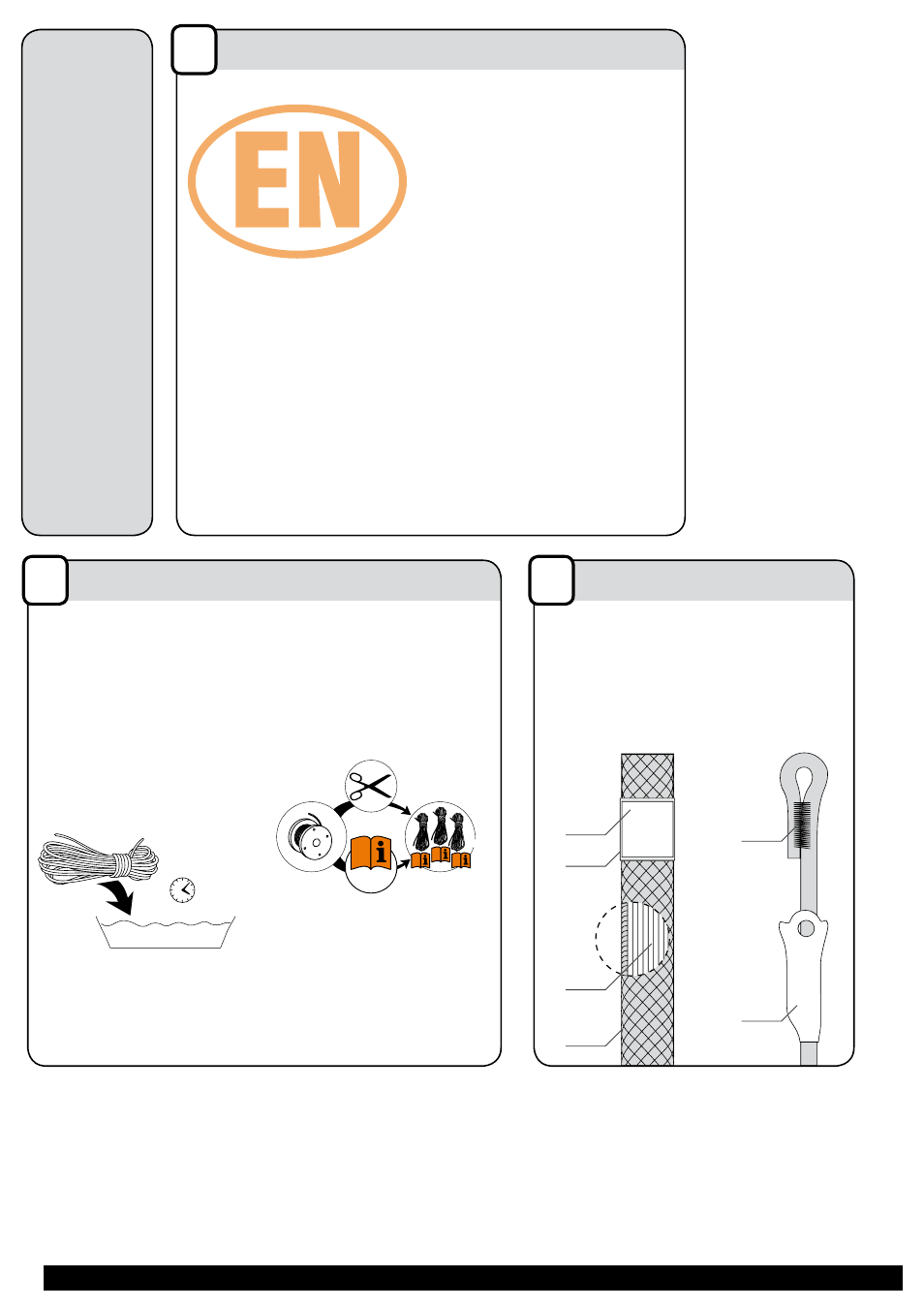 EN