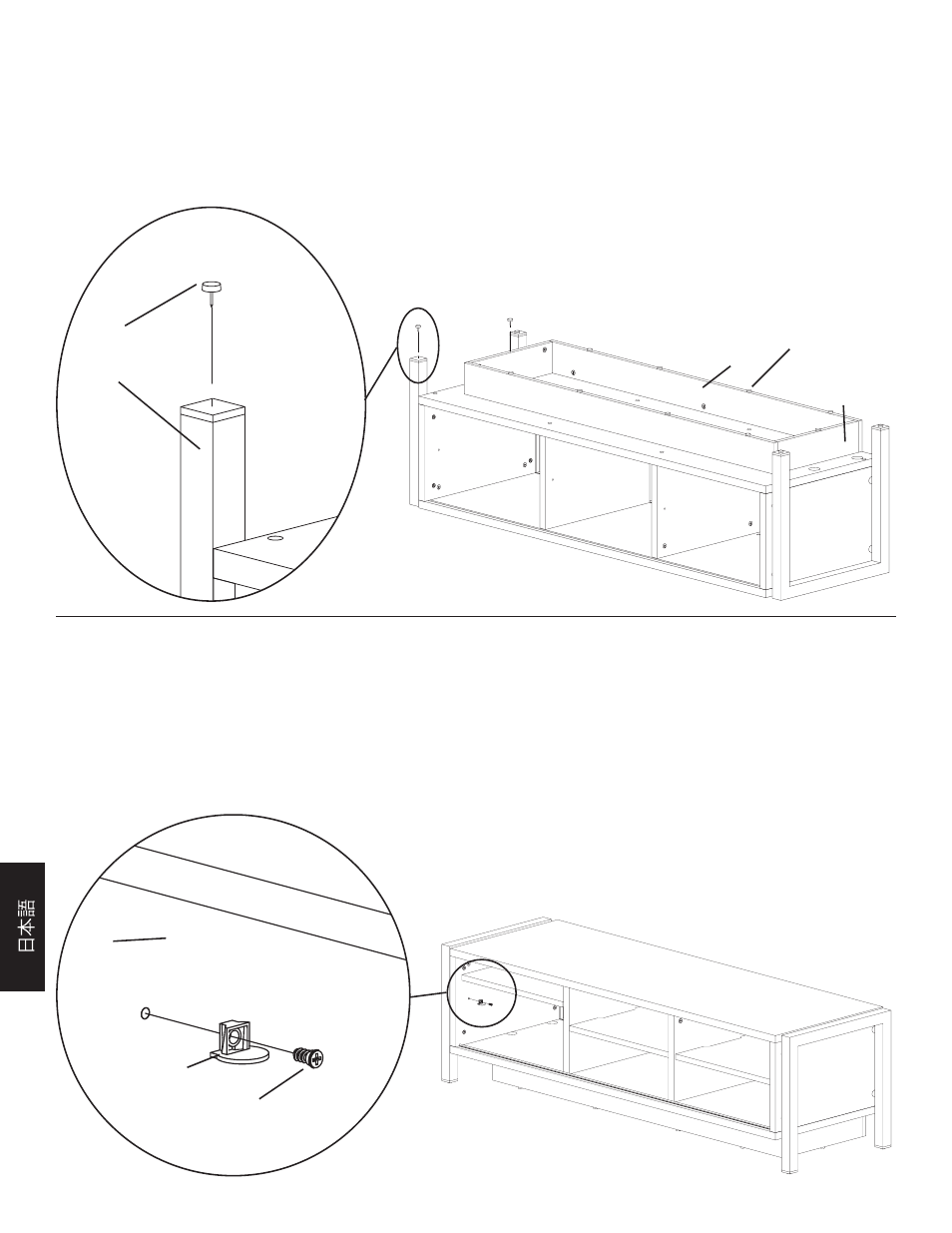 日本語