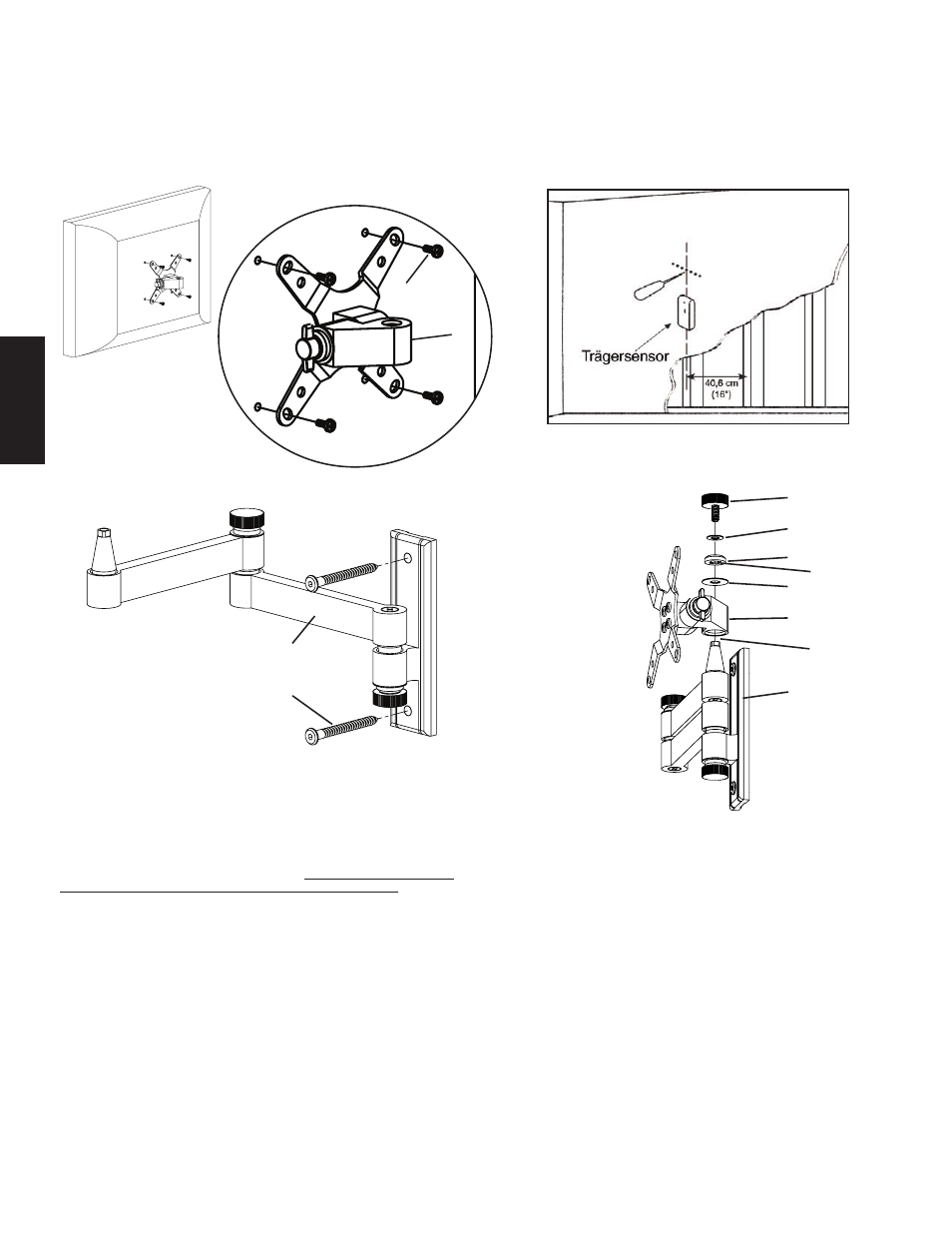 Trägersensor

40,6 cm
(16")