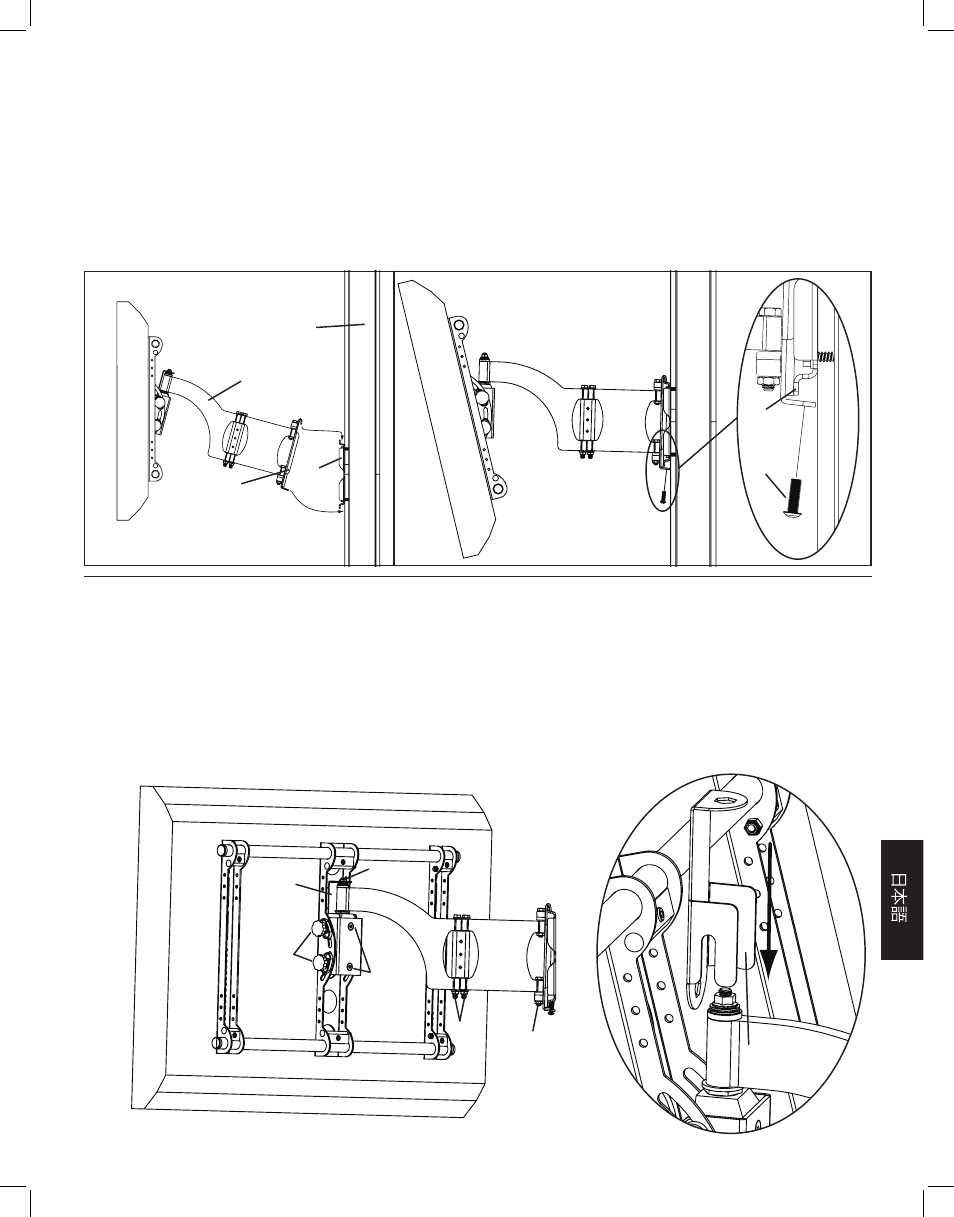 日本語