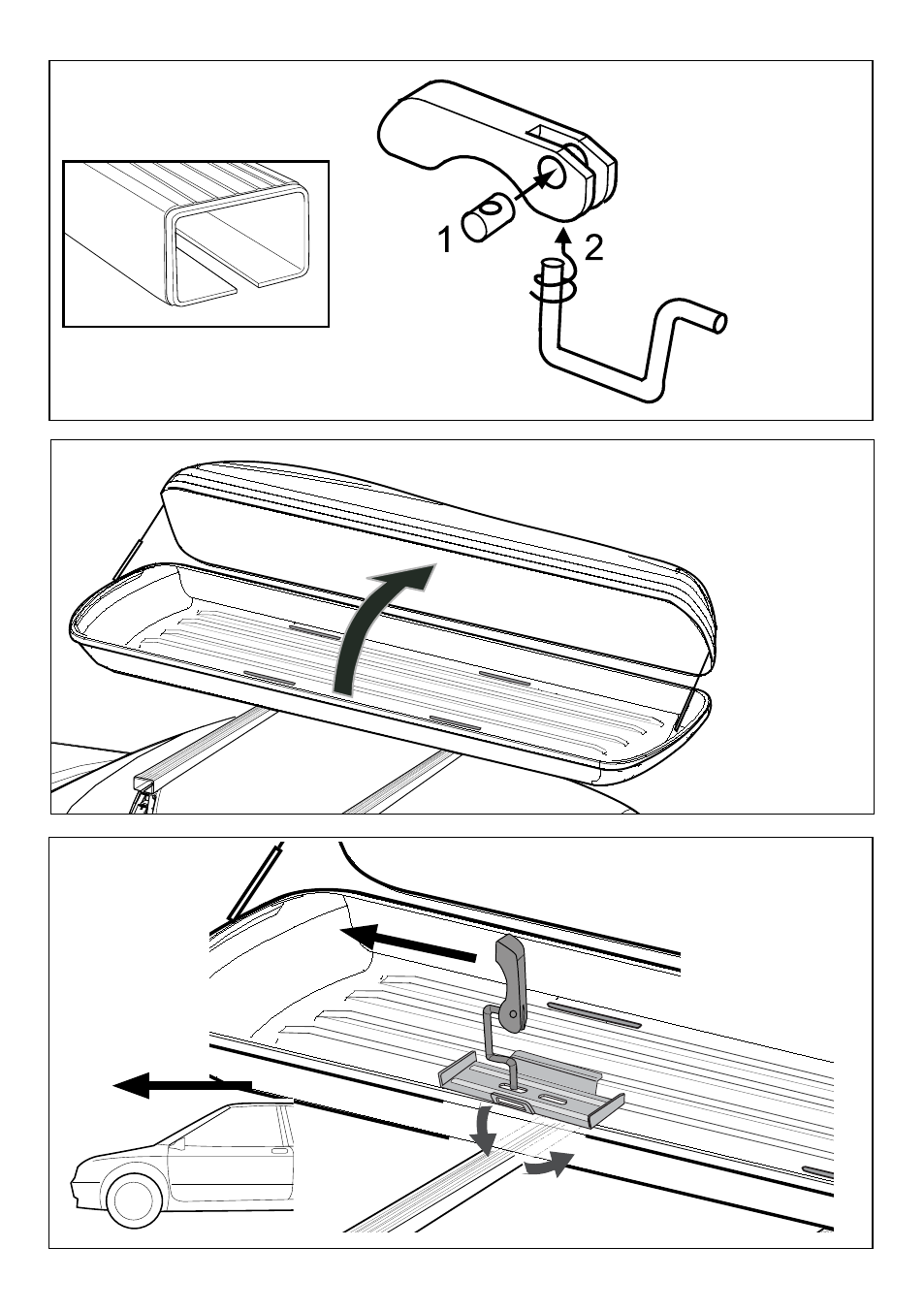 1
2