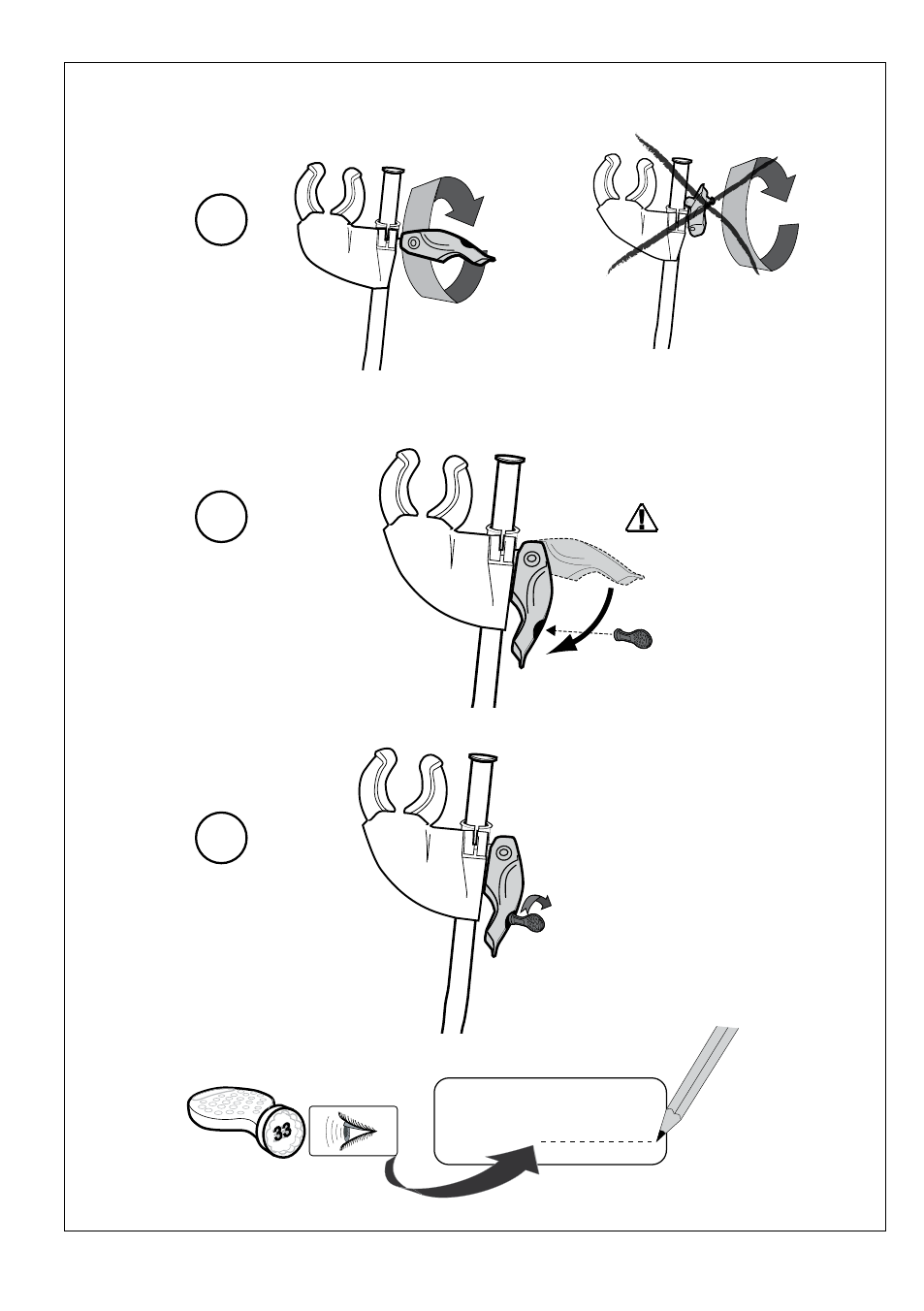 33