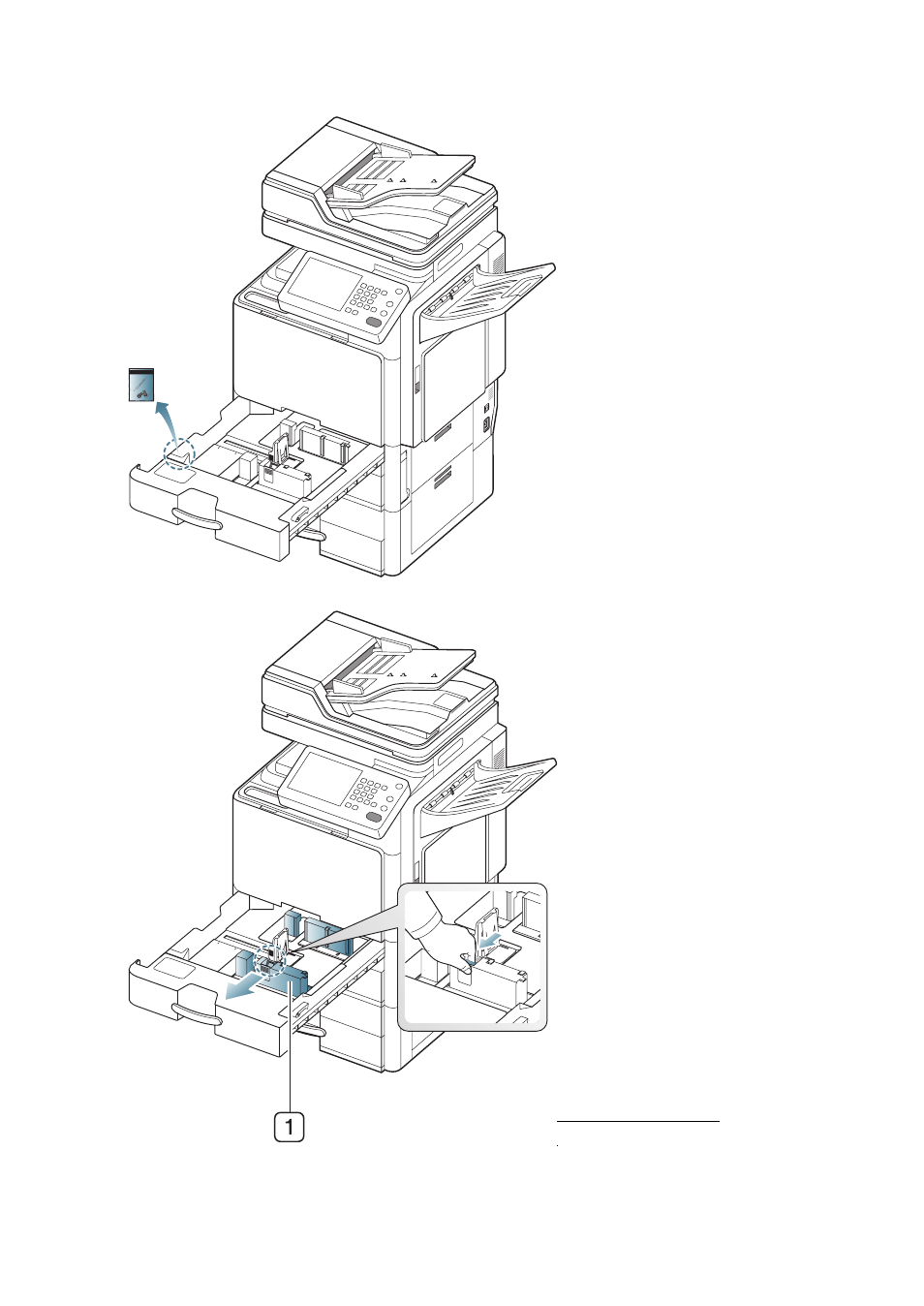 1