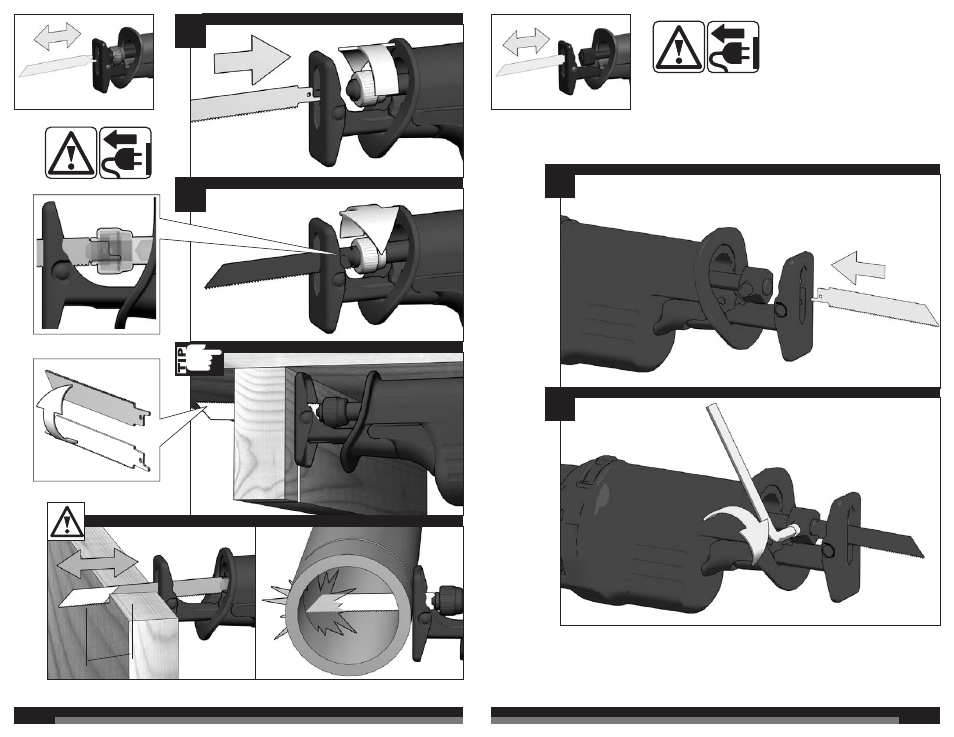 TIP