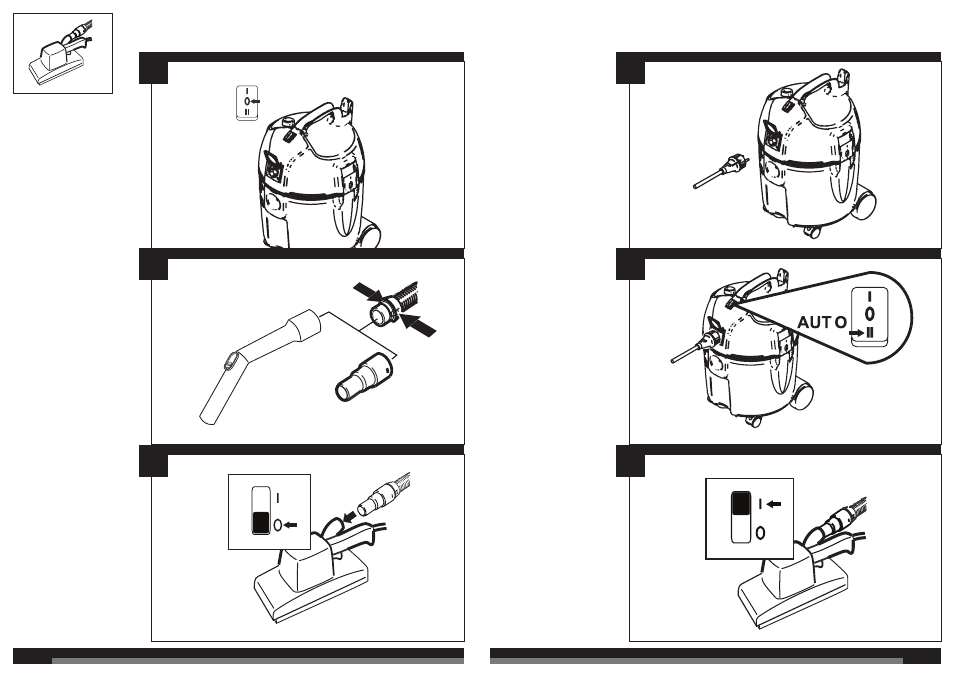 I
0
II

AUTO
I
0
II

I
0

I
0