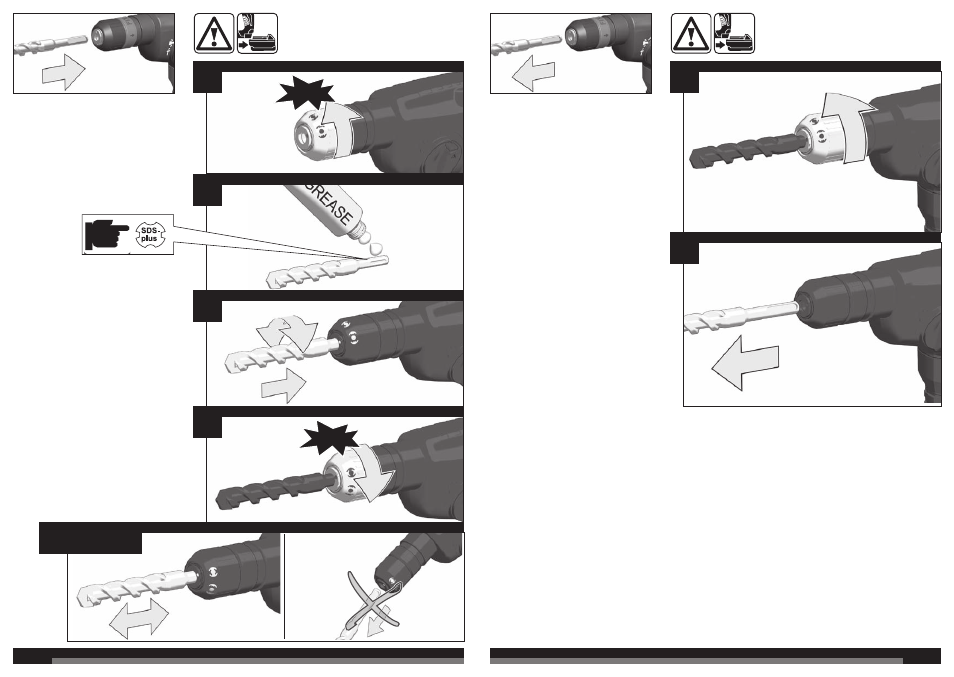 GREASE

SDS-plus