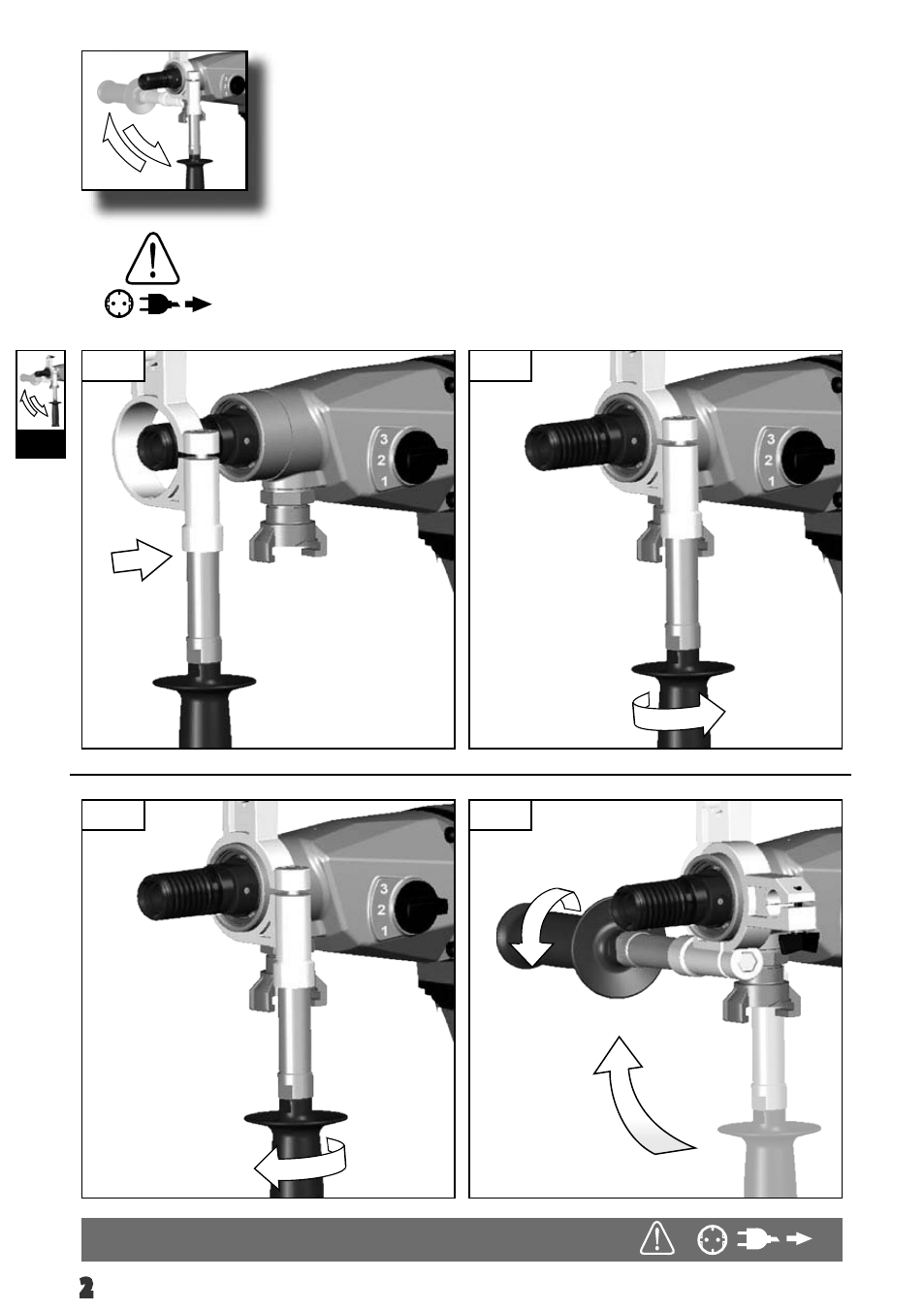 3
2
1

3
2
1

3
2
1

2