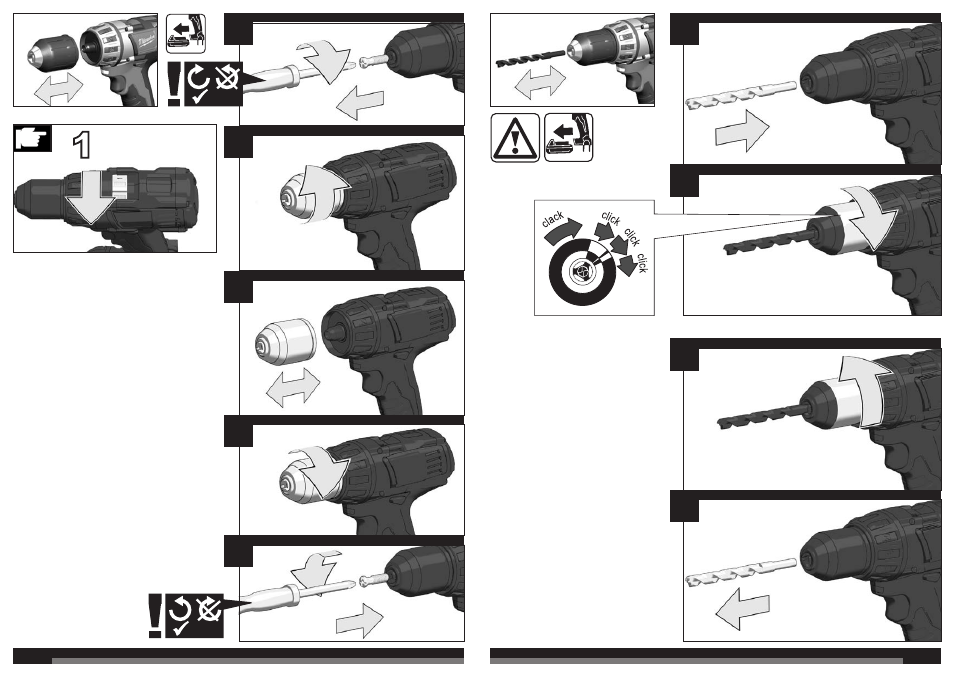 1

clack
click
click
click