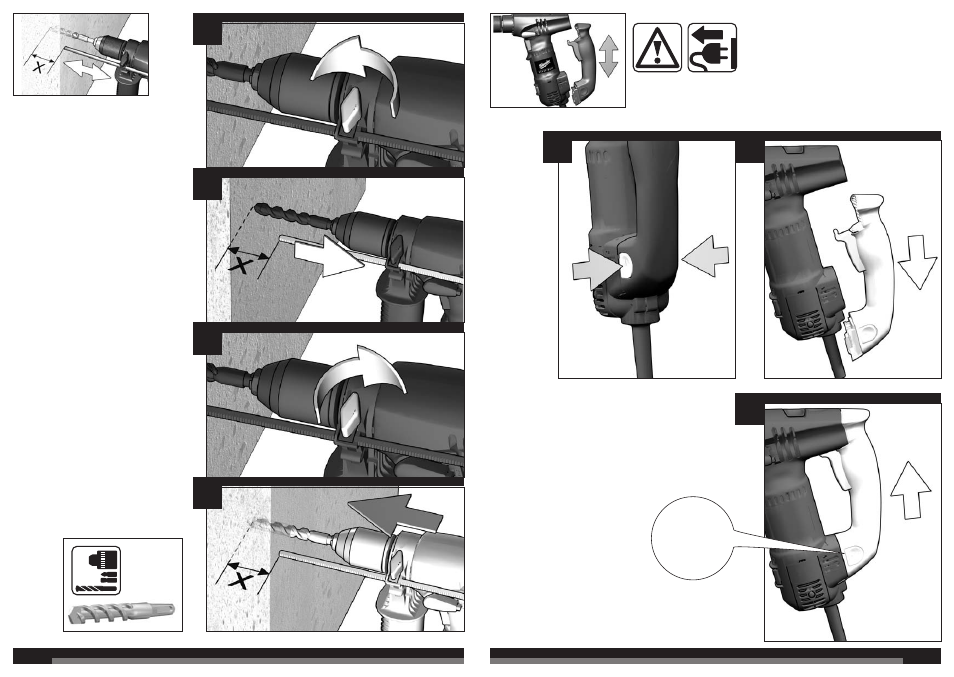 X

X

X