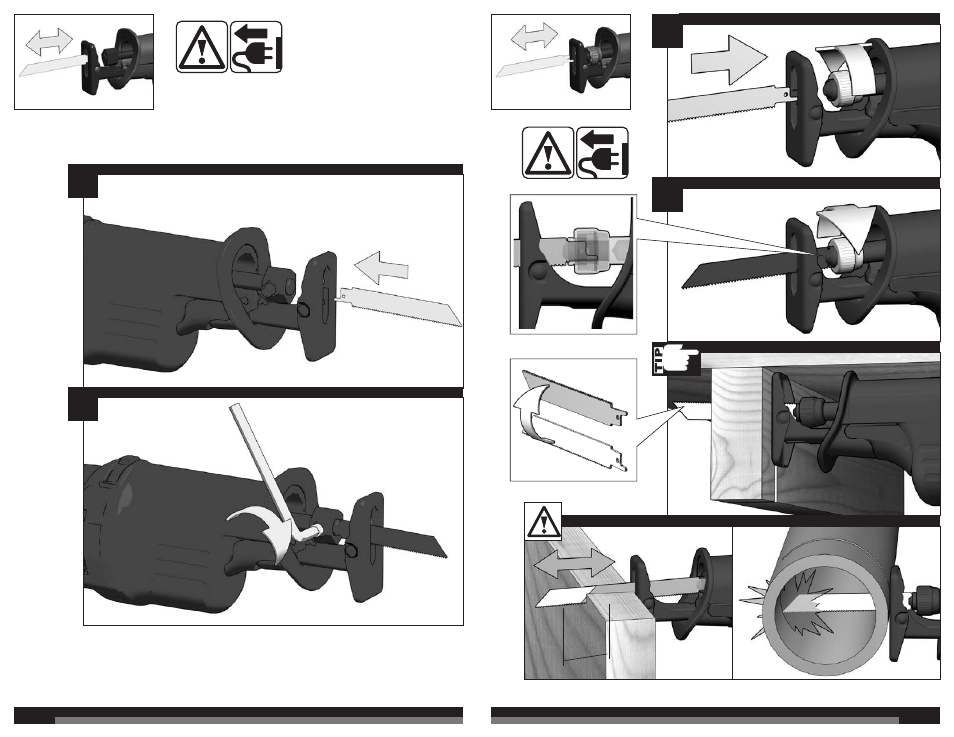 TIP