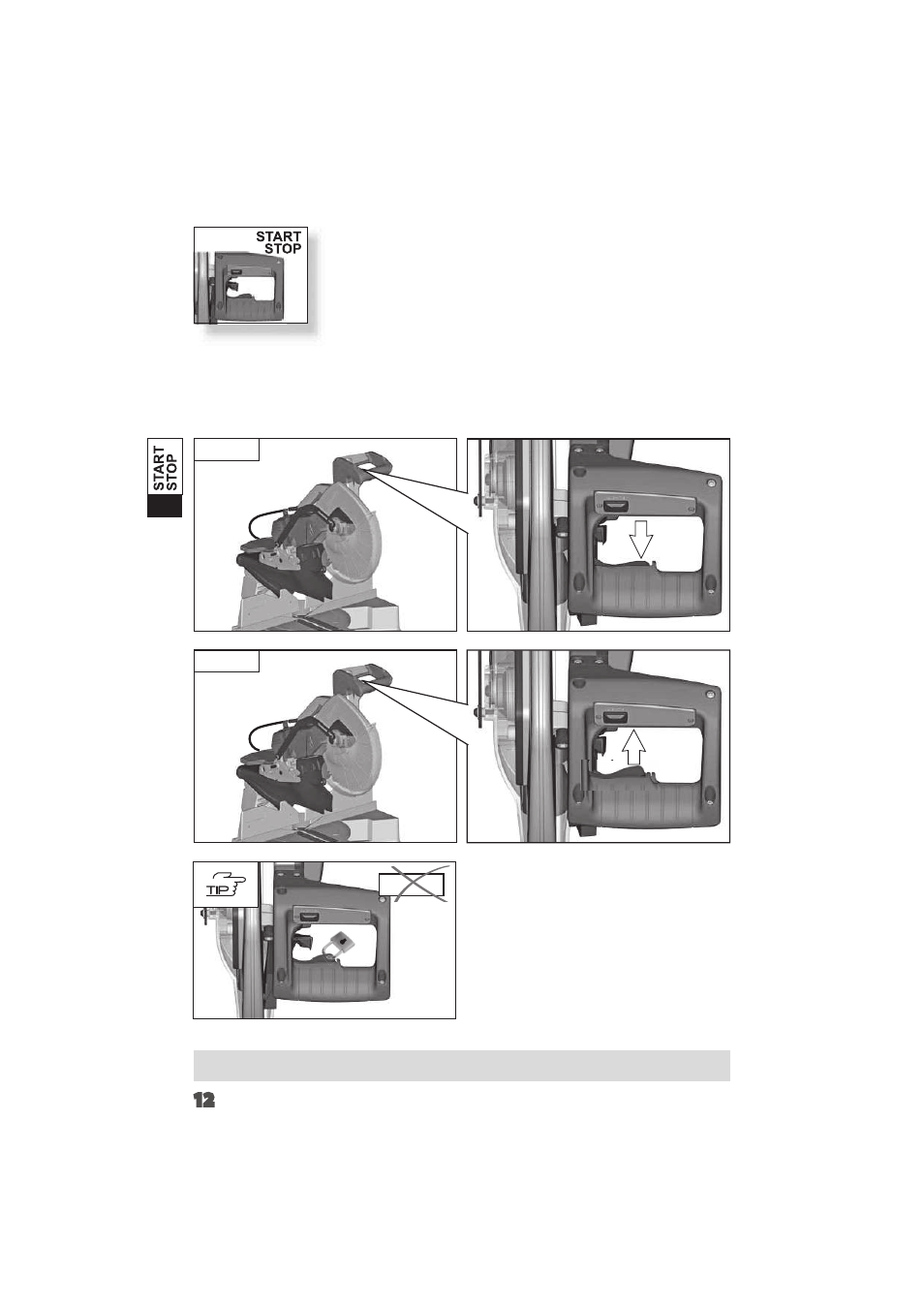 START
STOP

START
STOP

TIP

12