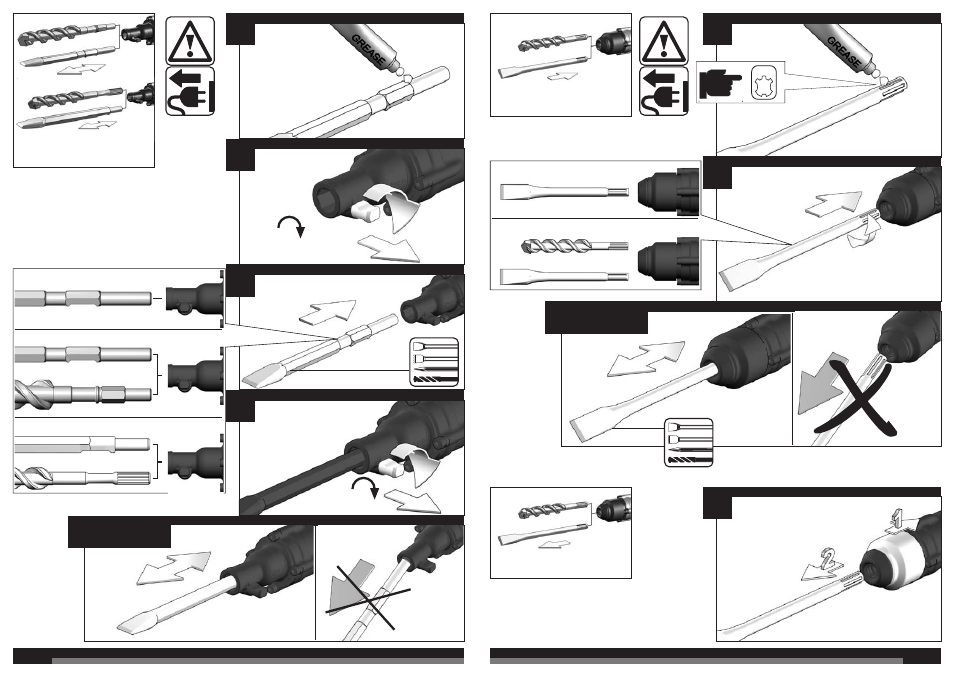 GREASE

GREASE

1

2