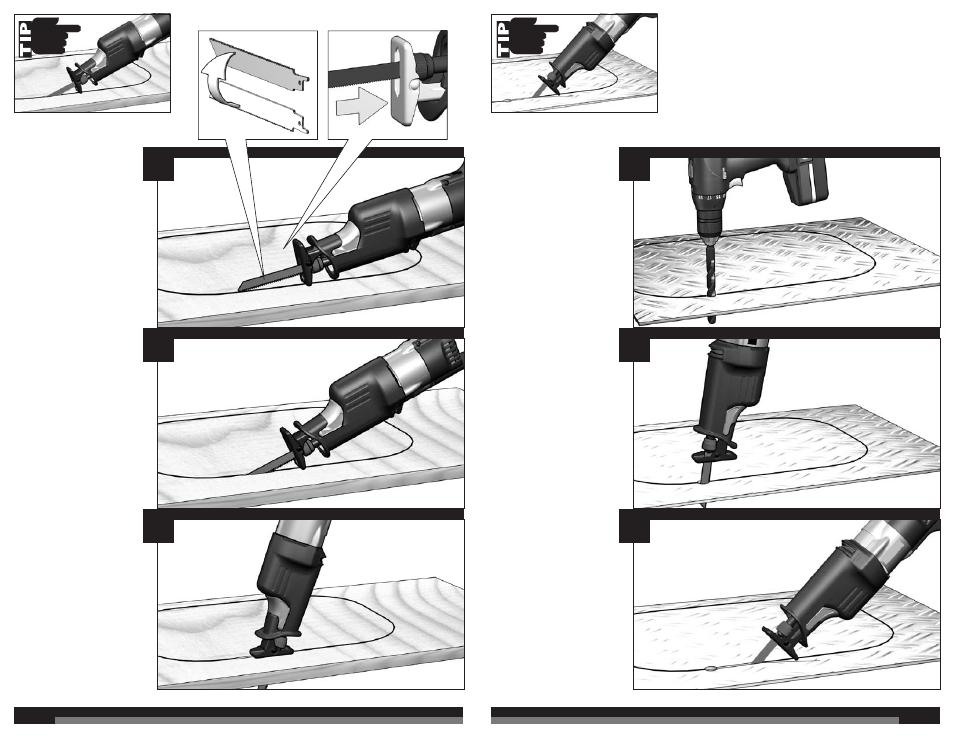 TIP

TIP